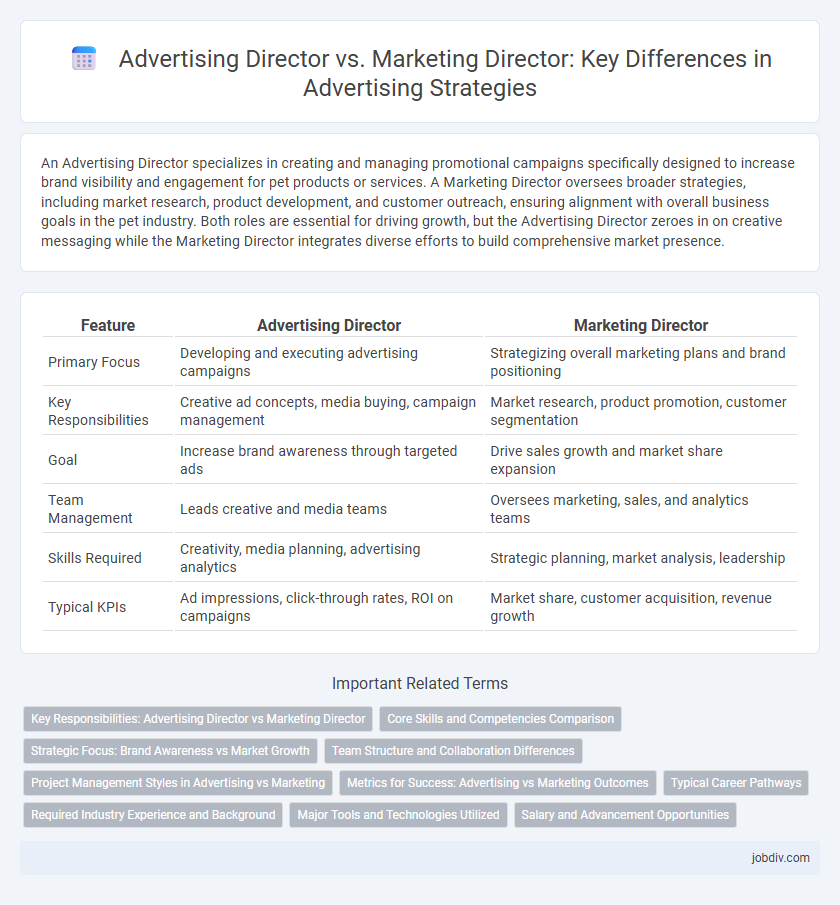 Advertising Director vs. Marketing Director: Key Differences in Advertising Strategies

An Advertising Director specializes in creating and managing promotional campaigns specifically designed to increase brand visibility and engagement for pet products or services. A Marketing Director oversees broader strategies, including market research, product development, and customer outreach, ensuring alignment with overall business goals in the pet industry. Both roles are essential for driving growth, but the Advertising Director zeroes in on creative messaging while the Marketing Director integrates diverse efforts to build comprehensive market presence.

| Feature | Advertising Director | Marketing Director |
|---|---|---|
| Primary Focus | Developing and executing advertising campaigns | Strategizing overall marketing plans and brand positioning |
| Key Responsibilities | Creative ad concepts, media buying, campaign management | Market research, product promotion, customer segmentation |
| Goal | Increase brand awareness through targeted ads | Drive sales growth and market share expansion |
| Team Management | Leads creative and media teams | Oversees marketing, sales, and analytics teams |
| Skills Required | Creativity, media planning, advertising analytics | Strategic planning, market analysis, leadership |
| Typical KPIs | Ad impressions, click-through rates, ROI on campaigns | Market share, customer acquisition, revenue growth |

Important Related Terms

Key Responsibilities: Advertising Director vs Marketing Director
Core Skills and Competencies Comparison
Strategic Focus: Brand Awareness vs Market Growth
Team Structure and Collaboration Differences
Project Management Styles in Advertising vs Marketing
Metrics for Success: Advertising vs Marketing Outcomes
Typical Career Pathways
Required Industry Experience and Background
Major Tools and Technologies Utilized
Salary and Advancement Opportunities

jobdiv.com