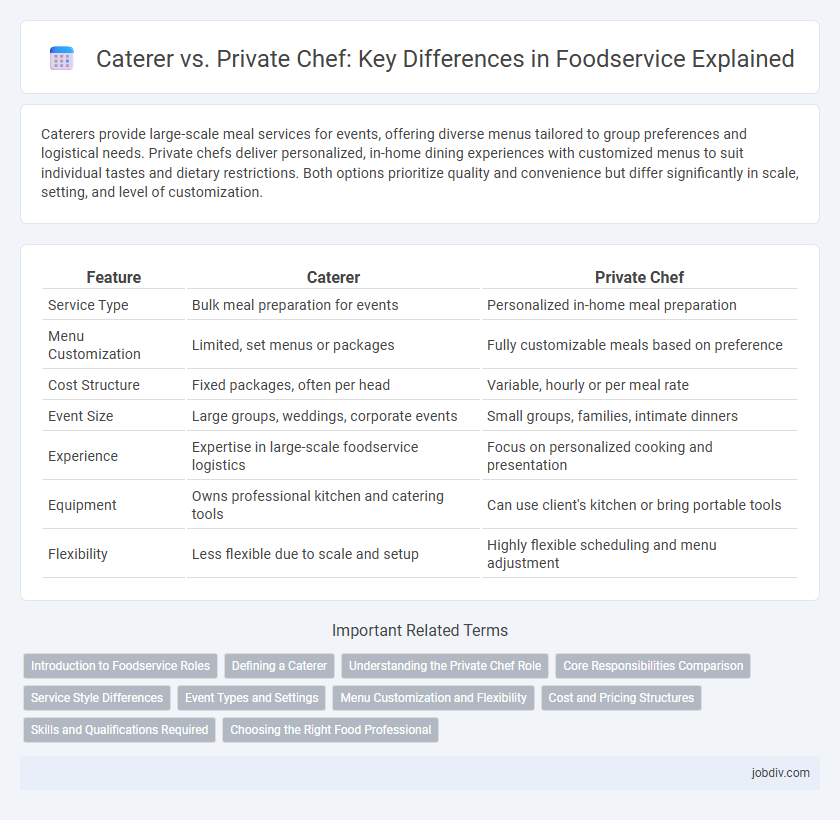 Caterer vs. Private Chef: Key Differences in Foodservice Explained

Caterers provide large-scale meal services for events, offering diverse menus tailored to group preferences and logistical needs. Private chefs deliver personalized, in-home dining experiences with customized menus to suit individual tastes and dietary restrictions. Both options prioritize quality and convenience but differ significantly in scale, setting, and level of customization.

| Feature | Caterer | Private Chef |
|---|---|---|
| Service Type | Bulk meal preparation for events | Personalized in-home meal preparation |
| Menu Customization | Limited, set menus or packages | Fully customizable meals based on preference |
| Cost Structure | Fixed packages, often per head | Variable, hourly or per meal rate |
| Event Size | Large groups, weddings, corporate events | Small groups, families, intimate dinners |
| Experience | Expertise in large-scale foodservice logistics | Focus on personalized cooking and presentation |
| Equipment | Owns professional kitchen and catering tools | Can use client's kitchen or bring portable tools |
| Flexibility | Less flexible due to scale and setup | Highly flexible scheduling and menu adjustment |

Important Related Terms

Introduction to Foodservice Roles
Defining a Caterer
Understanding the Private Chef Role
Core Responsibilities Comparison
Service Style Differences
Event Types and Settings
Menu Customization and Flexibility
Cost and Pricing Structures
Skills and Qualifications Required
Choosing the Right Food Professional

jobdiv.com