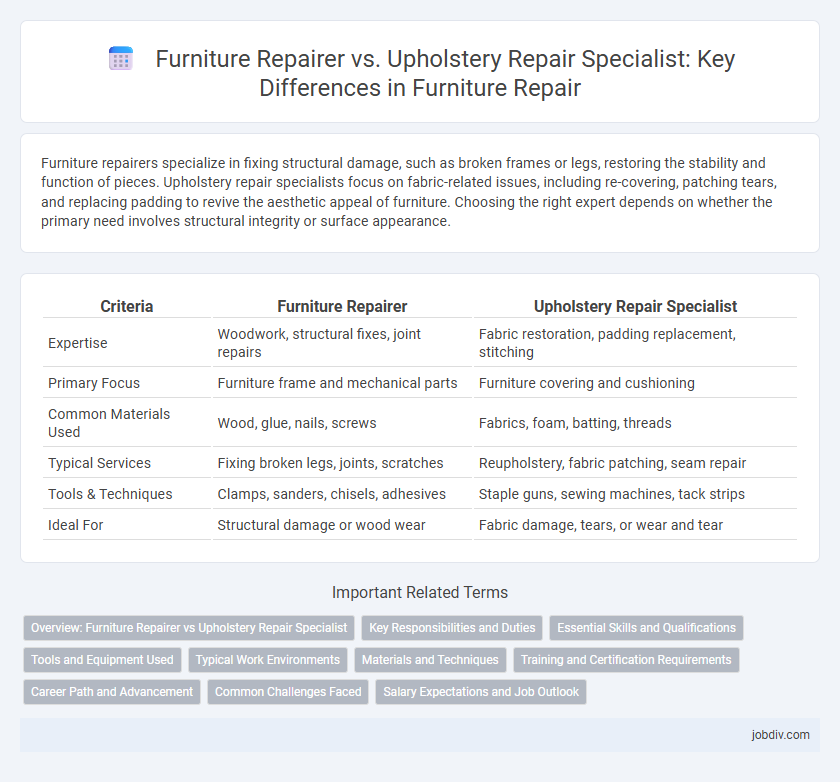 Furniture Repairer vs. Upholstery Repair Specialist: Key Differences in Furniture Repair

Furniture repairers specialize in fixing structural damage, such as broken frames or legs, restoring the stability and function of pieces. Upholstery repair specialists focus on fabric-related issues, including re-covering, patching tears, and replacing padding to revive the aesthetic appeal of furniture. Choosing the right expert depends on whether the primary need involves structural integrity or surface appearance.

| Criteria | Furniture Repairer | Upholstery Repair Specialist |
|---|---|---|
| Expertise | Woodwork, structural fixes, joint repairs | Fabric restoration, padding replacement, stitching |
| Primary Focus | Furniture frame and mechanical parts | Furniture covering and cushioning |
| Common Materials Used | Wood, glue, nails, screws | Fabrics, foam, batting, threads |
| Typical Services | Fixing broken legs, joints, scratches | Reupholstery, fabric patching, seam repair |
| Tools & Techniques | Clamps, sanders, chisels, adhesives | Staple guns, sewing machines, tack strips |
| Ideal For | Structural damage or wood wear | Fabric damage, tears, or wear and tear |

Important Related Terms

Overview: Furniture Repairer vs Upholstery Repair Specialist
Key Responsibilities and Duties
Essential Skills and Qualifications
Tools and Equipment Used
Typical Work Environments
Materials and Techniques
Training and Certification Requirements
Career Path and Advancement
Common Challenges Faced
Salary Expectations and Job Outlook

jobdiv.com