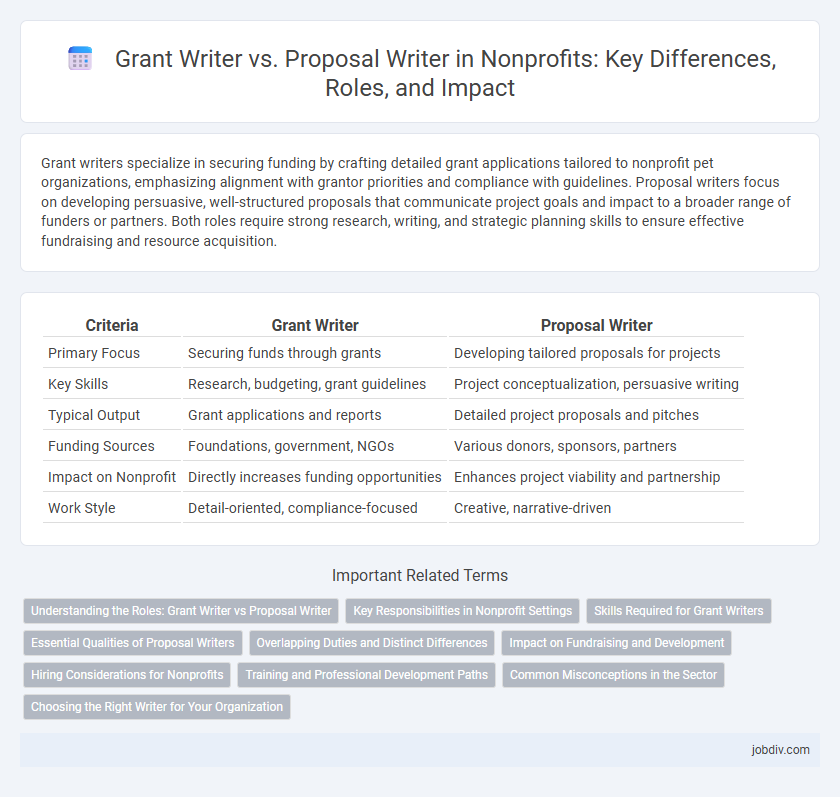 Grant Writer vs. Proposal Writer in Nonprofits: Key Differences, Roles, and Impact

Grant writers specialize in securing funding by crafting detailed grant applications tailored to nonprofit pet organizations, emphasizing alignment with grantor priorities and compliance with guidelines. Proposal writers focus on developing persuasive, well-structured proposals that communicate project goals and impact to a broader range of funders or partners. Both roles require strong research, writing, and strategic planning skills to ensure effective fundraising and resource acquisition.

| Criteria | Grant Writer | Proposal Writer |
|---|---|---|
| Primary Focus | Securing funds through grants | Developing tailored proposals for projects |
| Key Skills | Research, budgeting, grant guidelines | Project conceptualization, persuasive writing |
| Typical Output | Grant applications and reports | Detailed project proposals and pitches |
| Funding Sources | Foundations, government, NGOs | Various donors, sponsors, partners |
| Impact on Nonprofit | Directly increases funding opportunities | Enhances project viability and partnership |
| Work Style | Detail-oriented, compliance-focused | Creative, narrative-driven |

Important Related Terms

Understanding the Roles: Grant Writer vs Proposal Writer
Key Responsibilities in Nonprofit Settings
Skills Required for Grant Writers
Essential Qualities of Proposal Writers
Overlapping Duties and Distinct Differences
Impact on Fundraising and Development
Hiring Considerations for Nonprofits
Training and Professional Development Paths
Common Misconceptions in the Sector
Choosing the Right Writer for Your Organization

jobdiv.com