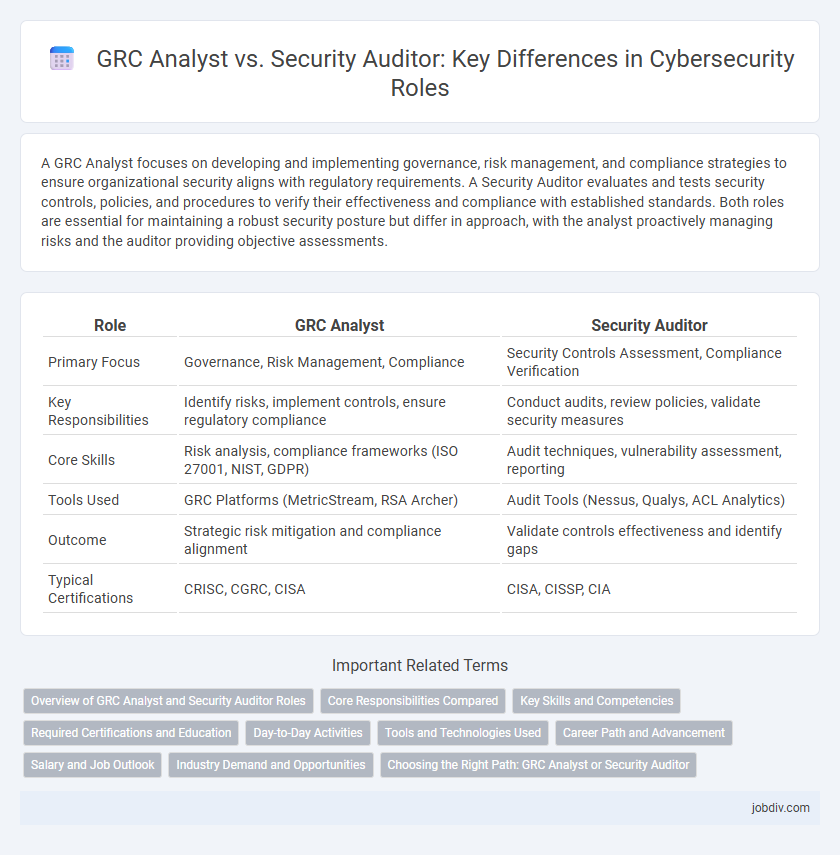 GRC Analyst vs. Security Auditor: Key Differences in Cybersecurity Roles

A GRC Analyst focuses on developing and implementing governance, risk management, and compliance strategies to ensure organizational security aligns with regulatory requirements. A Security Auditor evaluates and tests security controls, policies, and procedures to verify their effectiveness and compliance with established standards. Both roles are essential for maintaining a robust security posture but differ in approach, with the analyst proactively managing risks and the auditor providing objective assessments.

| Role | GRC Analyst | Security Auditor |
|---|---|---|
| Primary Focus | Governance, Risk Management, Compliance | Security Controls Assessment, Compliance Verification |
| Key Responsibilities | Identify risks, implement controls, ensure regulatory compliance | Conduct audits, review policies, validate security measures |
| Core Skills | Risk analysis, compliance frameworks (ISO 27001, NIST, GDPR) | Audit techniques, vulnerability assessment, reporting |
| Tools Used | GRC Platforms (MetricStream, RSA Archer) | Audit Tools (Nessus, Qualys, ACL Analytics) |
| Outcome | Strategic risk mitigation and compliance alignment | Validate controls effectiveness and identify gaps |
| Typical Certifications | CRISC, CGRC, CISA | CISA, CISSP, CIA |

Important Related Terms

Overview of GRC Analyst and Security Auditor Roles
Core Responsibilities Compared
Key Skills and Competencies
Required Certifications and Education
Day-to-Day Activities
Tools and Technologies Used
Career Path and Advancement
Salary and Job Outlook
Industry Demand and Opportunities
Choosing the Right Path: GRC Analyst or Security Auditor

jobdiv.com