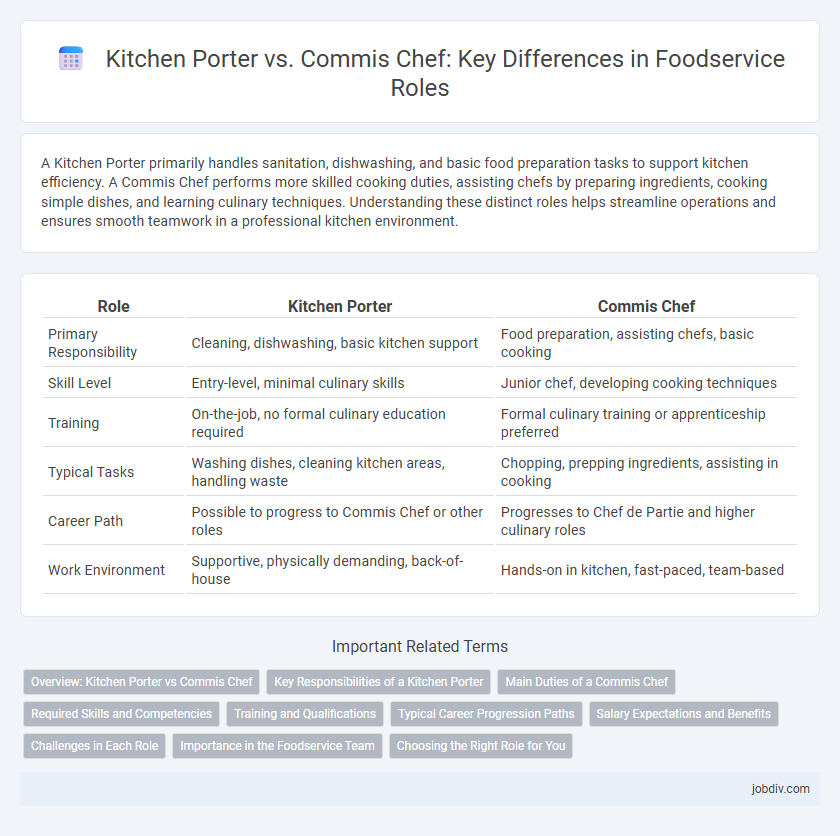 Kitchen Porter vs. Commis Chef: Key Differences in Foodservice Roles

A Kitchen Porter primarily handles sanitation, dishwashing, and basic food preparation tasks to support kitchen efficiency. A Commis Chef performs more skilled cooking duties, assisting chefs by preparing ingredients, cooking simple dishes, and learning culinary techniques. Understanding these distinct roles helps streamline operations and ensures smooth teamwork in a professional kitchen environment.

| Role | Kitchen Porter | Commis Chef |
|---|---|---|
| Primary Responsibility | Cleaning, dishwashing, basic kitchen support | Food preparation, assisting chefs, basic cooking |
| Skill Level | Entry-level, minimal culinary skills | Junior chef, developing cooking techniques |
| Training | On-the-job, no formal culinary education required | Formal culinary training or apprenticeship preferred |
| Typical Tasks | Washing dishes, cleaning kitchen areas, handling waste | Chopping, prepping ingredients, assisting in cooking |
| Career Path | Possible to progress to Commis Chef or other roles | Progresses to Chef de Partie and higher culinary roles |
| Work Environment | Supportive, physically demanding, back-of-house | Hands-on in kitchen, fast-paced, team-based |

Important Related Terms

Overview: Kitchen Porter vs Commis Chef
Key Responsibilities of a Kitchen Porter
Main Duties of a Commis Chef
Required Skills and Competencies
Training and Qualifications
Typical Career Progression Paths
Salary Expectations and Benefits
Challenges in Each Role
Importance in the Foodservice Team
Choosing the Right Role for You

jobdiv.com