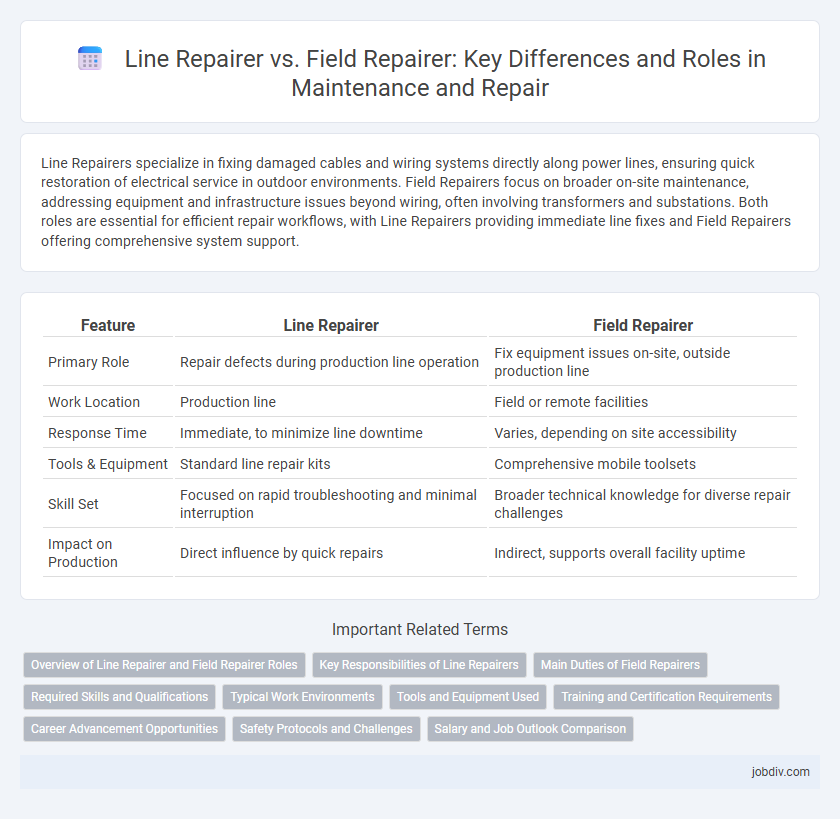 Line Repairer vs. Field Repairer: Key Differences and Roles in Maintenance and Repair

Line Repairers specialize in fixing damaged cables and wiring systems directly along power lines, ensuring quick restoration of electrical service in outdoor environments. Field Repairers focus on broader on-site maintenance, addressing equipment and infrastructure issues beyond wiring, often involving transformers and substations. Both roles are essential for efficient repair workflows, with Line Repairers providing immediate line fixes and Field Repairers offering comprehensive system support.

| Feature | Line Repairer | Field Repairer |
|---|---|---|
| Primary Role | Repair defects during production line operation | Fix equipment issues on-site, outside production line |
| Work Location | Production line | Field or remote facilities |
| Response Time | Immediate, to minimize line downtime | Varies, depending on site accessibility |
| Tools & Equipment | Standard line repair kits | Comprehensive mobile toolsets |
| Skill Set | Focused on rapid troubleshooting and minimal interruption | Broader technical knowledge for diverse repair challenges |
| Impact on Production | Direct influence by quick repairs | Indirect, supports overall facility uptime |

Important Related Terms

Overview of Line Repairer and Field Repairer Roles
Key Responsibilities of Line Repairers
Main Duties of Field Repairers
Required Skills and Qualifications
Typical Work Environments
Tools and Equipment Used
Training and Certification Requirements
Career Advancement Opportunities
Safety Protocols and Challenges
Salary and Job Outlook Comparison

jobdiv.com