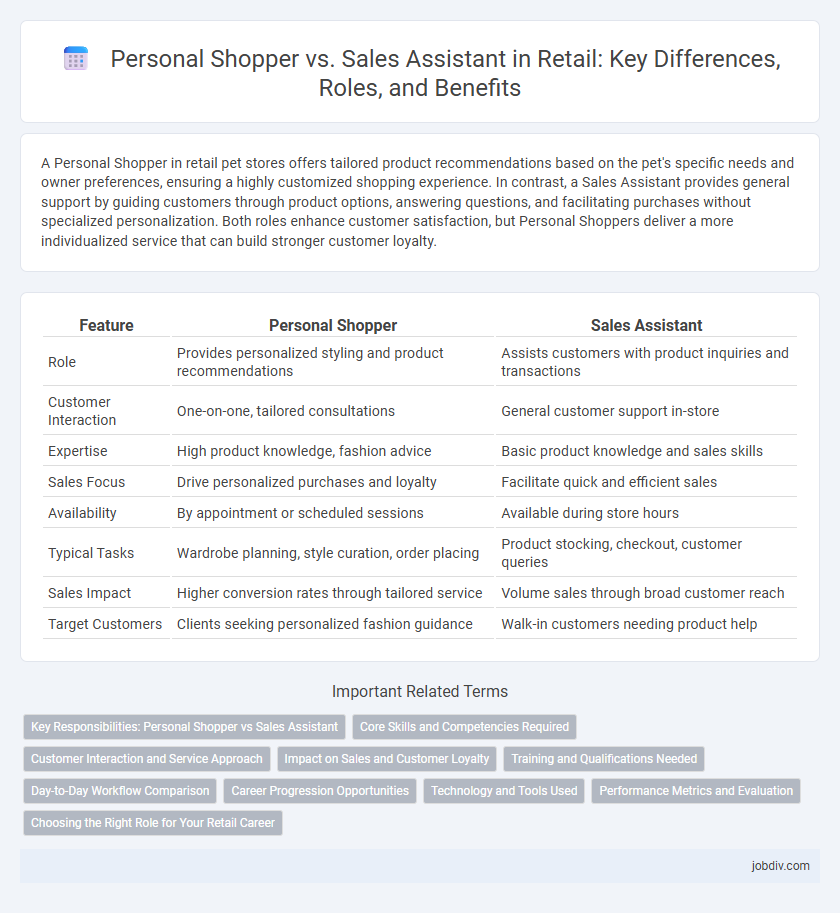 Personal Shopper vs. Sales Assistant in Retail: Key Differences, Roles, and Benefits

A Personal Shopper in retail pet stores offers tailored product recommendations based on the pet's specific needs and owner preferences, ensuring a highly customized shopping experience. In contrast, a Sales Assistant provides general support by guiding customers through product options, answering questions, and facilitating purchases without specialized personalization. Both roles enhance customer satisfaction, but Personal Shoppers deliver a more individualized service that can build stronger customer loyalty.

| Feature | Personal Shopper | Sales Assistant |
|---|---|---|
| Role | Provides personalized styling and product recommendations | Assists customers with product inquiries and transactions |
| Customer Interaction | One-on-one, tailored consultations | General customer support in-store |
| Expertise | High product knowledge, fashion advice | Basic product knowledge and sales skills |
| Sales Focus | Drive personalized purchases and loyalty | Facilitate quick and efficient sales |
| Availability | By appointment or scheduled sessions | Available during store hours |
| Typical Tasks | Wardrobe planning, style curation, order placing | Product stocking, checkout, customer queries |
| Sales Impact | Higher conversion rates through tailored service | Volume sales through broad customer reach |
| Target Customers | Clients seeking personalized fashion guidance | Walk-in customers needing product help |

Important Related Terms

Key Responsibilities: Personal Shopper vs Sales Assistant
Core Skills and Competencies Required
Customer Interaction and Service Approach
Impact on Sales and Customer Loyalty
Training and Qualifications Needed
Day-to-Day Workflow Comparison
Career Progression Opportunities
Technology and Tools Used
Performance Metrics and Evaluation
Choosing the Right Role for Your Retail Career

jobdiv.com