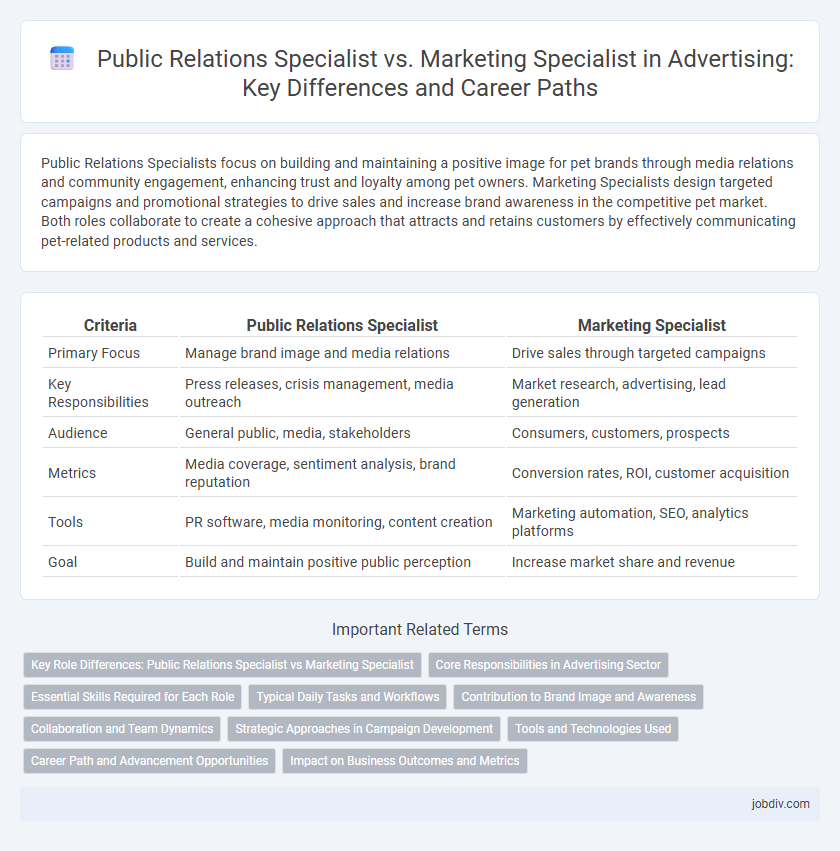 Public Relations Specialist vs. Marketing Specialist in Advertising: Key Differences and Career Paths

Public Relations Specialists focus on building and maintaining a positive image for pet brands through media relations and community engagement, enhancing trust and loyalty among pet owners. Marketing Specialists design targeted campaigns and promotional strategies to drive sales and increase brand awareness in the competitive pet market. Both roles collaborate to create a cohesive approach that attracts and retains customers by effectively communicating pet-related products and services.

| Criteria | Public Relations Specialist | Marketing Specialist |
|---|---|---|
| Primary Focus | Manage brand image and media relations | Drive sales through targeted campaigns |
| Key Responsibilities | Press releases, crisis management, media outreach | Market research, advertising, lead generation |
| Audience | General public, media, stakeholders | Consumers, customers, prospects |
| Metrics | Media coverage, sentiment analysis, brand reputation | Conversion rates, ROI, customer acquisition |
| Tools | PR software, media monitoring, content creation | Marketing automation, SEO, analytics platforms |
| Goal | Build and maintain positive public perception | Increase market share and revenue |

Important Related Terms

Key Role Differences: Public Relations Specialist vs Marketing Specialist
Core Responsibilities in Advertising Sector
Essential Skills Required for Each Role
Typical Daily Tasks and Workflows
Contribution to Brand Image and Awareness
Collaboration and Team Dynamics
Strategic Approaches in Campaign Development
Tools and Technologies Used
Career Path and Advancement Opportunities
Impact on Business Outcomes and Metrics

jobdiv.com