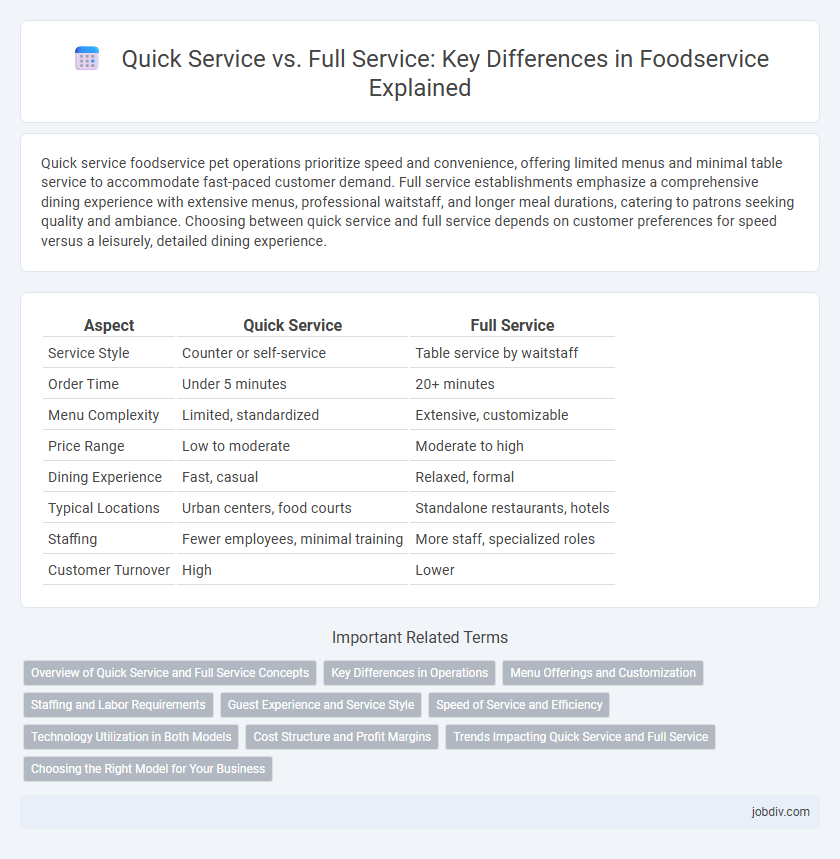 Quick Service vs. Full Service: Key Differences in Foodservice Explained

Quick service foodservice pet operations prioritize speed and convenience, offering limited menus and minimal table service to accommodate fast-paced customer demand. Full service establishments emphasize a comprehensive dining experience with extensive menus, professional waitstaff, and longer meal durations, catering to patrons seeking quality and ambiance. Choosing between quick service and full service depends on customer preferences for speed versus a leisurely, detailed dining experience.

| Aspect | Quick Service | Full Service |
|---|---|---|
| Service Style | Counter or self-service | Table service by waitstaff |
| Order Time | Under 5 minutes | 20+ minutes |
| Menu Complexity | Limited, standardized | Extensive, customizable |
| Price Range | Low to moderate | Moderate to high |
| Dining Experience | Fast, casual | Relaxed, formal |
| Typical Locations | Urban centers, food courts | Standalone restaurants, hotels |
| Staffing | Fewer employees, minimal training | More staff, specialized roles |
| Customer Turnover | High | Lower |

Important Related Terms

Overview of Quick Service and Full Service Concepts

Key Differences in Operations

Menu Offerings and Customization

Staffing and Labor Requirements

Guest Experience and Service Style

Speed of Service and Efficiency

Technology Utilization in Both Models

Cost Structure and Profit Margins

Trends Impacting Quick Service and Full Service

Choosing the Right Model for Your Business

jobdiv.com