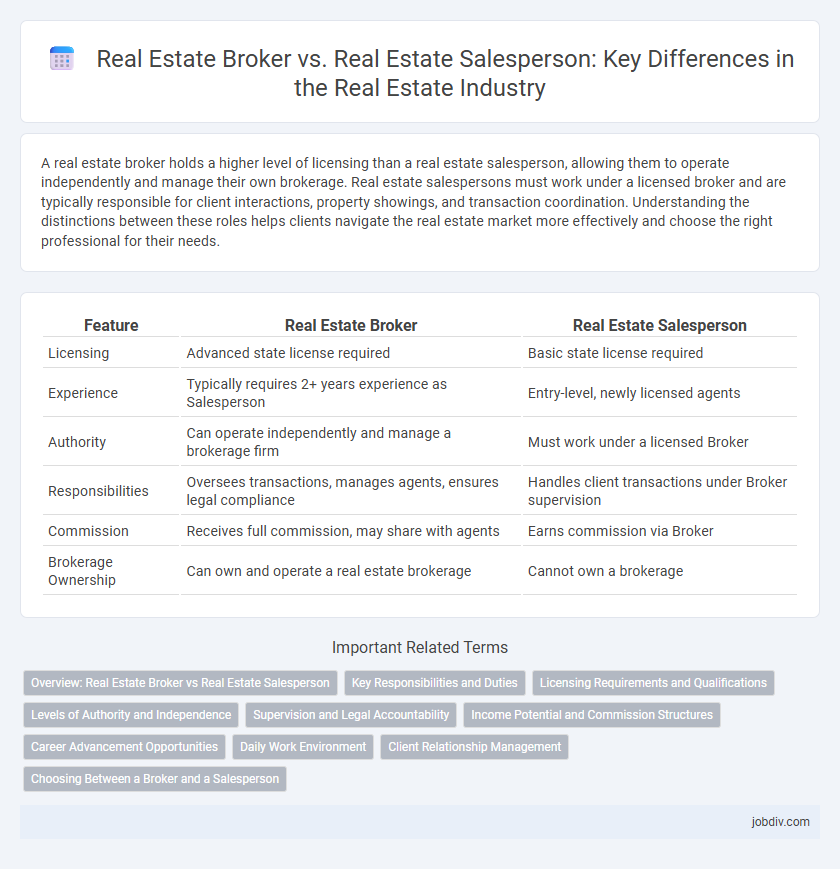 Real Estate Broker vs. Real Estate Salesperson: Key Differences in the Real Estate Industry

A real estate broker holds a higher level of licensing than a real estate salesperson, allowing them to operate independently and manage their own brokerage. Real estate salespersons must work under a licensed broker and are typically responsible for client interactions, property showings, and transaction coordination. Understanding the distinctions between these roles helps clients navigate the real estate market more effectively and choose the right professional for their needs.

| Feature | Real Estate Broker | Real Estate Salesperson |
|---|---|---|
| Licensing | Advanced state license required | Basic state license required |
| Experience | Typically requires 2+ years experience as Salesperson | Entry-level, newly licensed agents |
| Authority | Can operate independently and manage a brokerage firm | Must work under a licensed Broker |
| Responsibilities | Oversees transactions, manages agents, ensures legal compliance | Handles client transactions under Broker supervision |
| Commission | Receives full commission, may share with agents | Earns commission via Broker |
| Brokerage Ownership | Can own and operate a real estate brokerage | Cannot own a brokerage |

Important Related Terms

Overview: Real Estate Broker vs Real Estate Salesperson
Key Responsibilities and Duties
Licensing Requirements and Qualifications
Levels of Authority and Independence
Supervision and Legal Accountability
Income Potential and Commission Structures
Career Advancement Opportunities
Daily Work Environment
Client Relationship Management
Choosing Between a Broker and a Salesperson

jobdiv.com