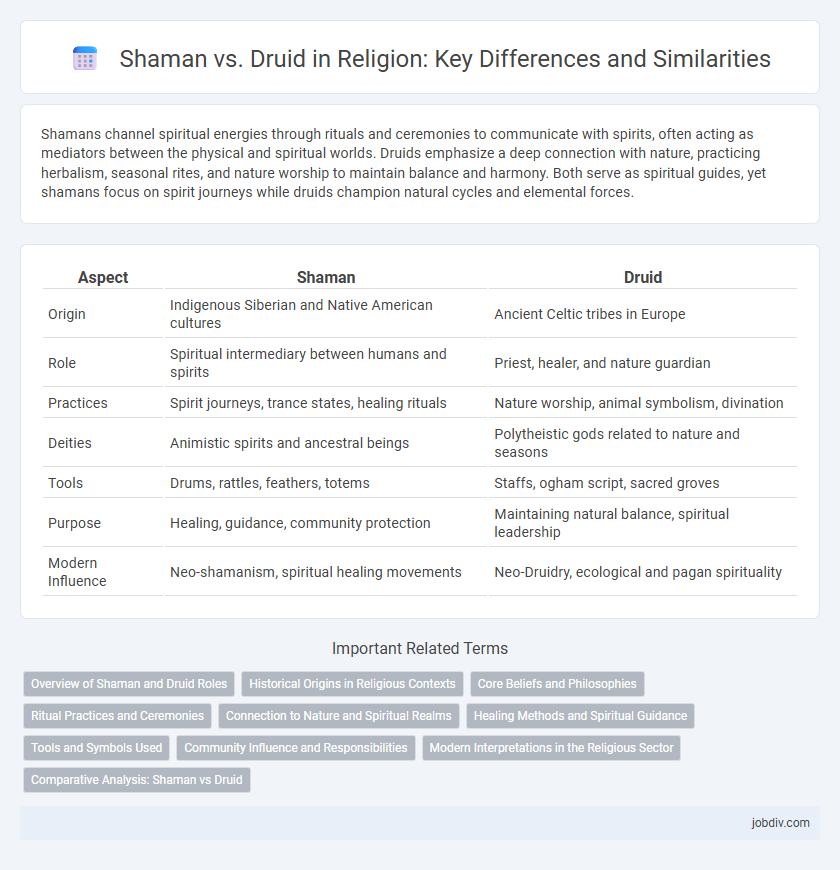 Shaman vs. Druid in Religion: Key Differences and Similarities

Shamans channel spiritual energies through rituals and ceremonies to communicate with spirits, often acting as mediators between the physical and spiritual worlds. Druids emphasize a deep connection with nature, practicing herbalism, seasonal rites, and nature worship to maintain balance and harmony. Both serve as spiritual guides, yet shamans focus on spirit journeys while druids champion natural cycles and elemental forces.

| Aspect | Shaman | Druid |
|---|---|---|
| Origin | Indigenous Siberian and Native American cultures | Ancient Celtic tribes in Europe |
| Role | Spiritual intermediary between humans and spirits | Priest, healer, and nature guardian |
| Practices | Spirit journeys, trance states, healing rituals | Nature worship, animal symbolism, divination |
| Deities | Animistic spirits and ancestral beings | Polytheistic gods related to nature and seasons |
| Tools | Drums, rattles, feathers, totems | Staffs, ogham script, sacred groves |
| Purpose | Healing, guidance, community protection | Maintaining natural balance, spiritual leadership |
| Modern Influence | Neo-shamanism, spiritual healing movements | Neo-Druidry, ecological and pagan spirituality |

Important Related Terms

Overview of Shaman and Druid Roles
Historical Origins in Religious Contexts
Core Beliefs and Philosophies
Ritual Practices and Ceremonies
Connection to Nature and Spiritual Realms
Healing Methods and Spiritual Guidance
Tools and Symbols Used
Community Influence and Responsibilities
Modern Interpretations in the Religious Sector
Comparative Analysis: Shaman vs Druid

jobdiv.com