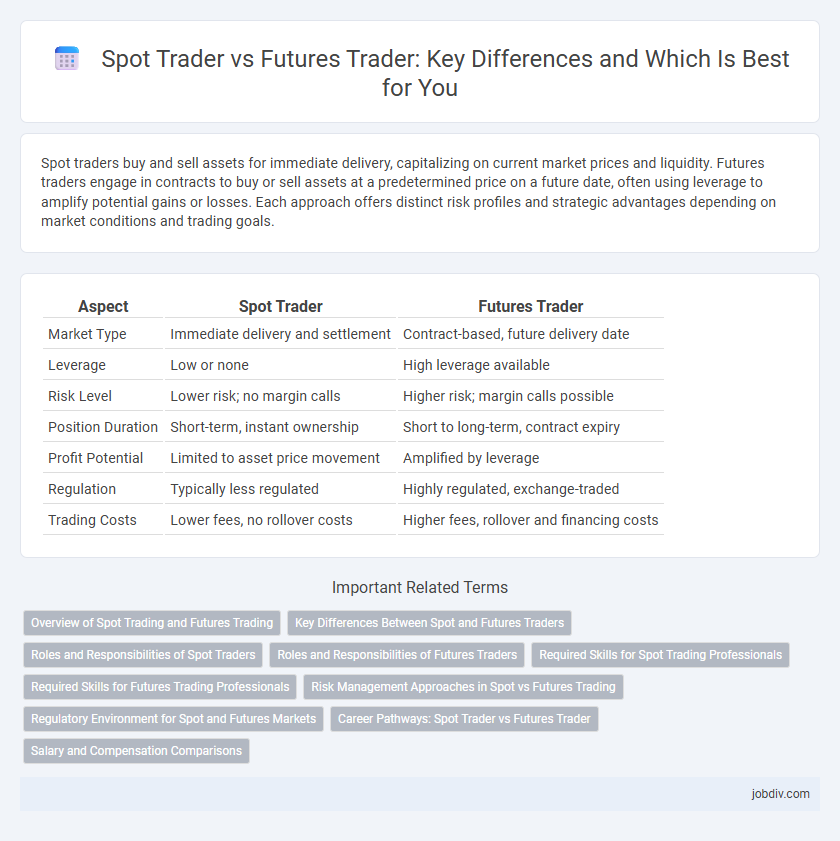 Spot Trader vs Futures Trader: Key Differences and Which Is Best for You

Spot traders buy and sell assets for immediate delivery, capitalizing on current market prices and liquidity. Futures traders engage in contracts to buy or sell assets at a predetermined price on a future date, often using leverage to amplify potential gains or losses. Each approach offers distinct risk profiles and strategic advantages depending on market conditions and trading goals.

| Aspect | Spot Trader | Futures Trader |
|---|---|---|
| Market Type | Immediate delivery and settlement | Contract-based, future delivery date |
| Leverage | Low or none | High leverage available |
| Risk Level | Lower risk; no margin calls | Higher risk; margin calls possible |
| Position Duration | Short-term, instant ownership | Short to long-term, contract expiry |
| Profit Potential | Limited to asset price movement | Amplified by leverage |
| Regulation | Typically less regulated | Highly regulated, exchange-traded |
| Trading Costs | Lower fees, no rollover costs | Higher fees, rollover and financing costs |

Important Related Terms

Overview of Spot Trading and Futures Trading
Key Differences Between Spot and Futures Traders
Roles and Responsibilities of Spot Traders
Roles and Responsibilities of Futures Traders
Required Skills for Spot Trading Professionals
Required Skills for Futures Trading Professionals
Risk Management Approaches in Spot vs Futures Trading
Regulatory Environment for Spot and Futures Markets
Career Pathways: Spot Trader vs Futures Trader
Salary and Compensation Comparisons

jobdiv.com