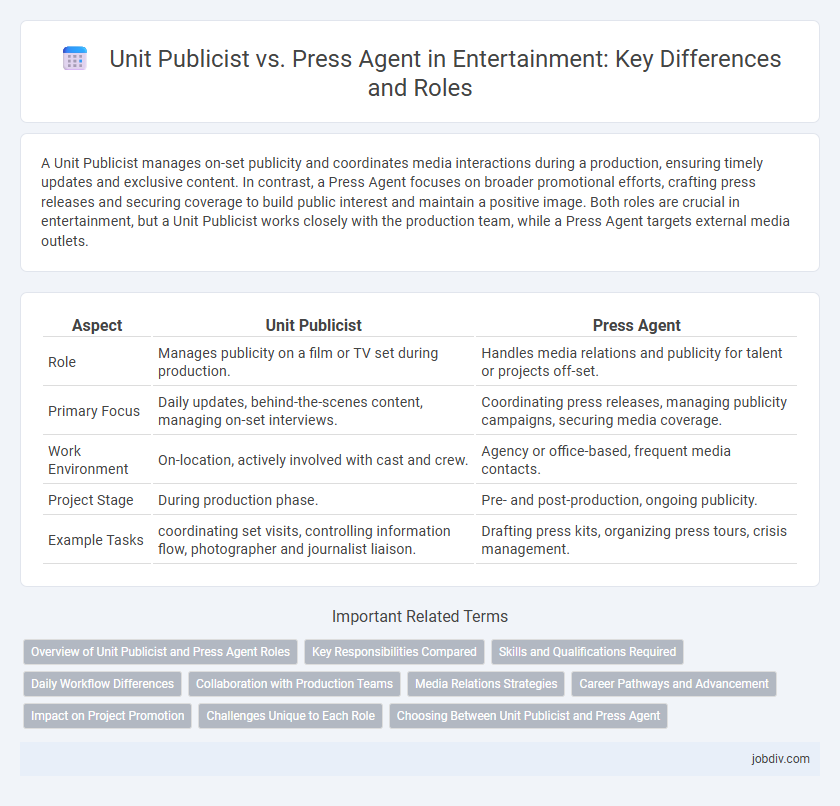 Unit Publicist vs. Press Agent in Entertainment: Key Differences and Roles

A Unit Publicist manages on-set publicity and coordinates media interactions during a production, ensuring timely updates and exclusive content. In contrast, a Press Agent focuses on broader promotional efforts, crafting press releases and securing coverage to build public interest and maintain a positive image. Both roles are crucial in entertainment, but a Unit Publicist works closely with the production team, while a Press Agent targets external media outlets.

| Aspect | Unit Publicist | Press Agent |
|---|---|---|
| Role | Manages publicity on a film or TV set during production. | Handles media relations and publicity for talent or projects off-set. |
| Primary Focus | Daily updates, behind-the-scenes content, managing on-set interviews. | Coordinating press releases, managing publicity campaigns, securing media coverage. |
| Work Environment | On-location, actively involved with cast and crew. | Agency or office-based, frequent media contacts. |
| Project Stage | During production phase. | Pre- and post-production, ongoing publicity. |
| Example Tasks | coordinating set visits, controlling information flow, photographer and journalist liaison. | Drafting press kits, organizing press tours, crisis management. |

Important Related Terms

Overview of Unit Publicist and Press Agent Roles
Key Responsibilities Compared
Skills and Qualifications Required
Daily Workflow Differences
Collaboration with Production Teams
Media Relations Strategies
Career Pathways and Advancement
Impact on Project Promotion
Challenges Unique to Each Role
Choosing Between Unit Publicist and Press Agent

jobdiv.com