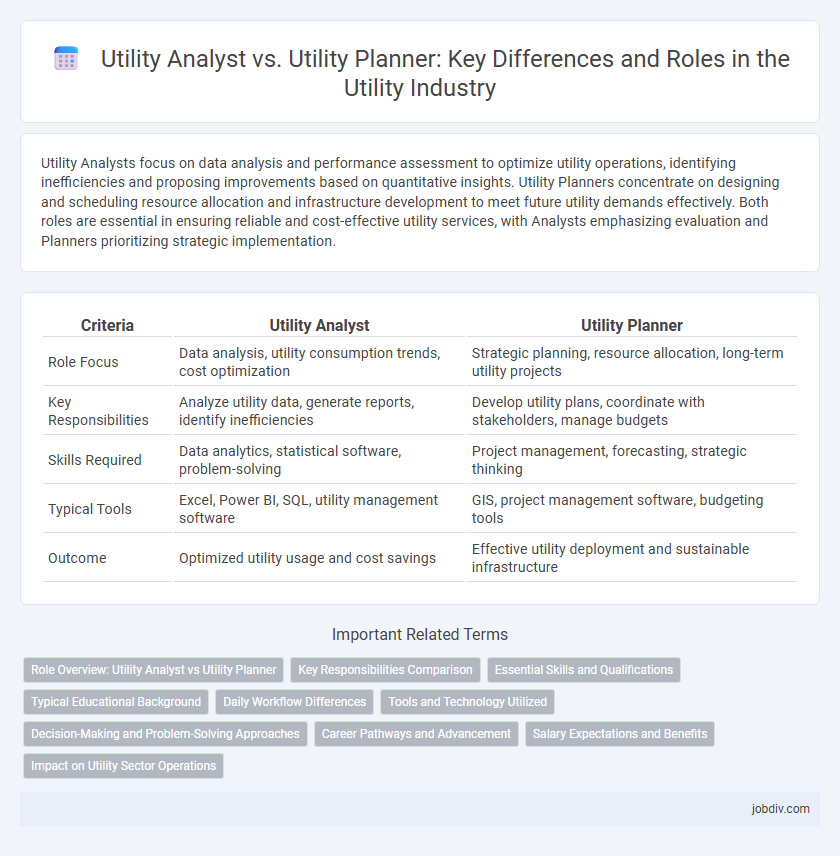 Utility Analyst vs. Utility Planner: Key Differences and Roles in the Utility Industry

Utility Analysts focus on data analysis and performance assessment to optimize utility operations, identifying inefficiencies and proposing improvements based on quantitative insights. Utility Planners concentrate on designing and scheduling resource allocation and infrastructure development to meet future utility demands effectively. Both roles are essential in ensuring reliable and cost-effective utility services, with Analysts emphasizing evaluation and Planners prioritizing strategic implementation.

| Criteria | Utility Analyst | Utility Planner |
|---|---|---|
| Role Focus | Data analysis, utility consumption trends, cost optimization | Strategic planning, resource allocation, long-term utility projects |
| Key Responsibilities | Analyze utility data, generate reports, identify inefficiencies | Develop utility plans, coordinate with stakeholders, manage budgets |
| Skills Required | Data analytics, statistical software, problem-solving | Project management, forecasting, strategic thinking |
| Typical Tools | Excel, Power BI, SQL, utility management software | GIS, project management software, budgeting tools |
| Outcome | Optimized utility usage and cost savings | Effective utility deployment and sustainable infrastructure |

Important Related Terms

Role Overview: Utility Analyst vs Utility Planner
Key Responsibilities Comparison
Essential Skills and Qualifications
Typical Educational Background
Daily Workflow Differences
Tools and Technology Utilized
Decision-Making and Problem-Solving Approaches
Career Pathways and Advancement
Salary Expectations and Benefits
Impact on Utility Sector Operations

jobdiv.com