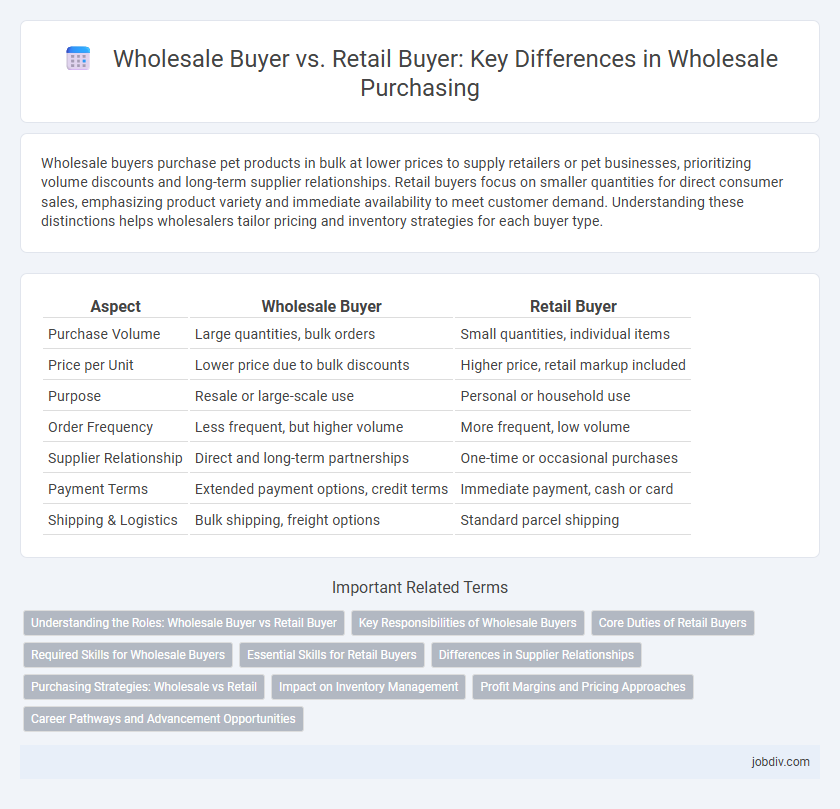 Wholesale Buyer vs. Retail Buyer: Key Differences in Wholesale Purchasing

Wholesale buyers purchase pet products in bulk at lower prices to supply retailers or pet businesses, prioritizing volume discounts and long-term supplier relationships. Retail buyers focus on smaller quantities for direct consumer sales, emphasizing product variety and immediate availability to meet customer demand. Understanding these distinctions helps wholesalers tailor pricing and inventory strategies for each buyer type.

| Aspect | Wholesale Buyer | Retail Buyer |
|---|---|---|
| Purchase Volume | Large quantities, bulk orders | Small quantities, individual items |
| Price per Unit | Lower price due to bulk discounts | Higher price, retail markup included |
| Purpose | Resale or large-scale use | Personal or household use |
| Order Frequency | Less frequent, but higher volume | More frequent, low volume |
| Supplier Relationship | Direct and long-term partnerships | One-time or occasional purchases |
| Payment Terms | Extended payment options, credit terms | Immediate payment, cash or card |
| Shipping & Logistics | Bulk shipping, freight options | Standard parcel shipping |

Important Related Terms

Understanding the Roles: Wholesale Buyer vs Retail Buyer
Key Responsibilities of Wholesale Buyers
Core Duties of Retail Buyers
Required Skills for Wholesale Buyers
Essential Skills for Retail Buyers
Differences in Supplier Relationships
Purchasing Strategies: Wholesale vs Retail
Impact on Inventory Management
Profit Margins and Pricing Approaches
Career Pathways and Advancement Opportunities

jobdiv.com