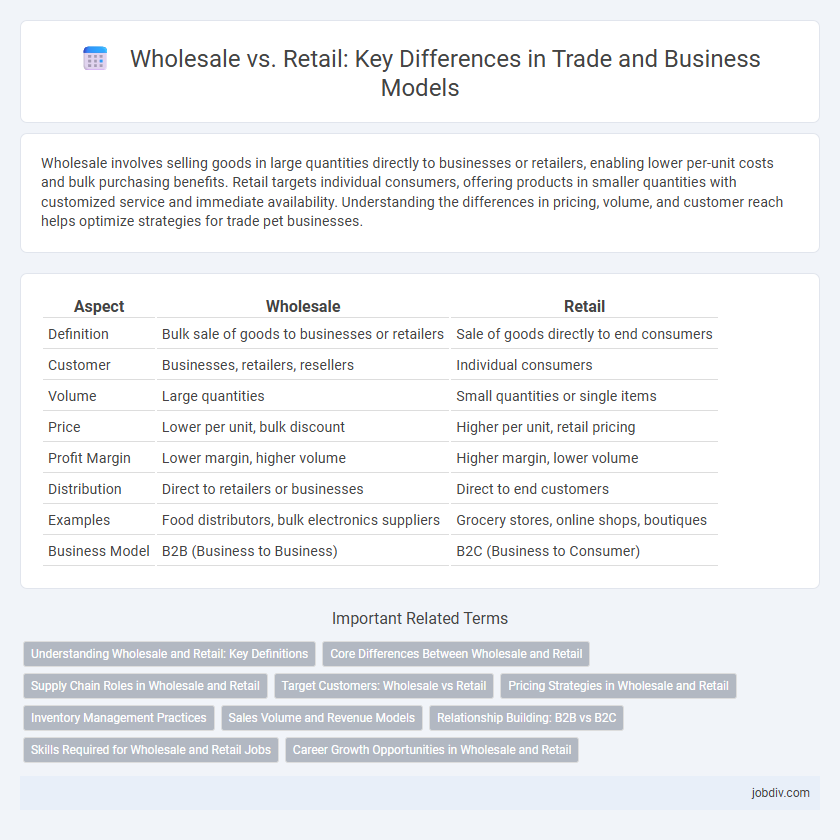 Wholesale vs. Retail: Key Differences in Trade and Business Models

Wholesale involves selling goods in large quantities directly to businesses or retailers, enabling lower per-unit costs and bulk purchasing benefits. Retail targets individual consumers, offering products in smaller quantities with customized service and immediate availability. Understanding the differences in pricing, volume, and customer reach helps optimize strategies for trade pet businesses.

| Aspect | Wholesale | Retail |
|---|---|---|
| Definition | Bulk sale of goods to businesses or retailers | Sale of goods directly to end consumers |
| Customer | Businesses, retailers, resellers | Individual consumers |
| Volume | Large quantities | Small quantities or single items |
| Price | Lower per unit, bulk discount | Higher per unit, retail pricing |
| Profit Margin | Lower margin, higher volume | Higher margin, lower volume |
| Distribution | Direct to retailers or businesses | Direct to end customers |
| Examples | Food distributors, bulk electronics suppliers | Grocery stores, online shops, boutiques |
| Business Model | B2B (Business to Business) | B2C (Business to Consumer) |

Important Related Terms

Understanding Wholesale and Retail: Key Definitions
Core Differences Between Wholesale and Retail
Supply Chain Roles in Wholesale and Retail
Target Customers: Wholesale vs Retail
Pricing Strategies in Wholesale and Retail
Inventory Management Practices
Sales Volume and Revenue Models
Relationship Building: B2B vs B2C
Skills Required for Wholesale and Retail Jobs
Career Growth Opportunities in Wholesale and Retail

jobdiv.com