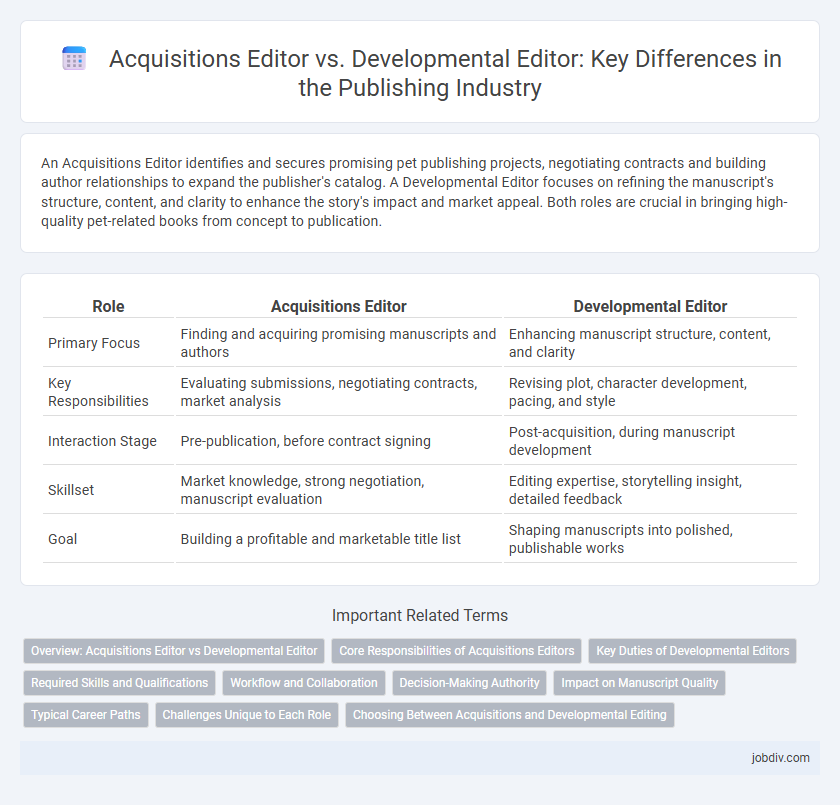 Acquisitions Editor vs. Developmental Editor: Key Differences in the Publishing Industry

An Acquisitions Editor identifies and secures promising pet publishing projects, negotiating contracts and building author relationships to expand the publisher's catalog. A Developmental Editor focuses on refining the manuscript's structure, content, and clarity to enhance the story's impact and market appeal. Both roles are crucial in bringing high-quality pet-related books from concept to publication.

| Role | Acquisitions Editor | Developmental Editor |
|---|---|---|
| Primary Focus | Finding and acquiring promising manuscripts and authors | Enhancing manuscript structure, content, and clarity |
| Key Responsibilities | Evaluating submissions, negotiating contracts, market analysis | Revising plot, character development, pacing, and style |
| Interaction Stage | Pre-publication, before contract signing | Post-acquisition, during manuscript development |
| Skillset | Market knowledge, strong negotiation, manuscript evaluation | Editing expertise, storytelling insight, detailed feedback |
| Goal | Building a profitable and marketable title list | Shaping manuscripts into polished, publishable works |

Important Related Terms

Overview: Acquisitions Editor vs Developmental Editor
Core Responsibilities of Acquisitions Editors
Key Duties of Developmental Editors
Required Skills and Qualifications
Workflow and Collaboration
Decision-Making Authority
Impact on Manuscript Quality
Typical Career Paths
Challenges Unique to Each Role
Choosing Between Acquisitions and Developmental Editing

jobdiv.com