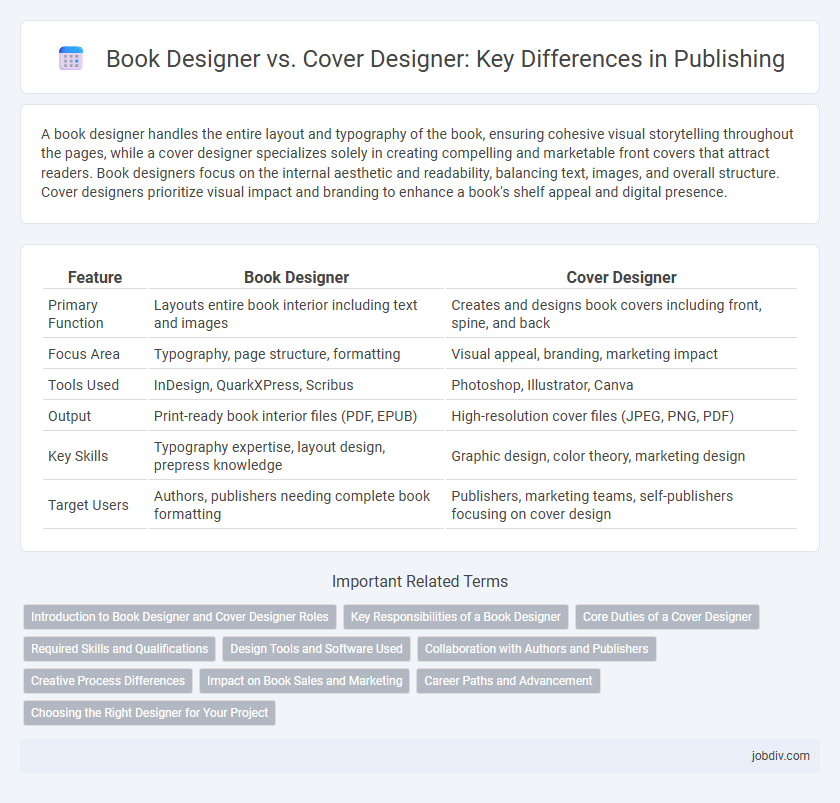 Book Designer vs. Cover Designer: Key Differences in Publishing

A book designer handles the entire layout and typography of the book, ensuring cohesive visual storytelling throughout the pages, while a cover designer specializes solely in creating compelling and marketable front covers that attract readers. Book designers focus on the internal aesthetic and readability, balancing text, images, and overall structure. Cover designers prioritize visual impact and branding to enhance a book's shelf appeal and digital presence.

| Feature | Book Designer | Cover Designer |
|---|---|---|
| Primary Function | Layouts entire book interior including text and images | Creates and designs book covers including front, spine, and back |
| Focus Area | Typography, page structure, formatting | Visual appeal, branding, marketing impact |
| Tools Used | InDesign, QuarkXPress, Scribus | Photoshop, Illustrator, Canva |
| Output | Print-ready book interior files (PDF, EPUB) | High-resolution cover files (JPEG, PNG, PDF) |
| Key Skills | Typography expertise, layout design, prepress knowledge | Graphic design, color theory, marketing design |
| Target Users | Authors, publishers needing complete book formatting | Publishers, marketing teams, self-publishers focusing on cover design |

Important Related Terms

Introduction to Book Designer and Cover Designer Roles
Key Responsibilities of a Book Designer
Core Duties of a Cover Designer
Required Skills and Qualifications
Design Tools and Software Used
Collaboration with Authors and Publishers
Creative Process Differences
Impact on Book Sales and Marketing
Career Paths and Advancement
Choosing the Right Designer for Your Project

jobdiv.com