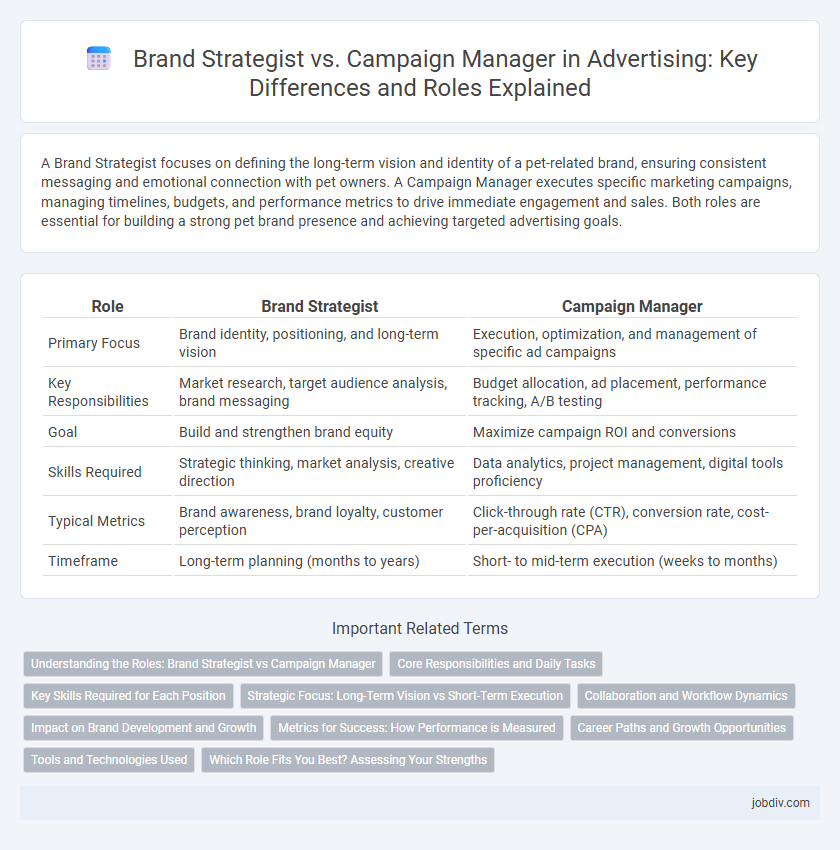 Brand Strategist vs. Campaign Manager in Advertising: Key Differences and Roles Explained

A Brand Strategist focuses on defining the long-term vision and identity of a pet-related brand, ensuring consistent messaging and emotional connection with pet owners. A Campaign Manager executes specific marketing campaigns, managing timelines, budgets, and performance metrics to drive immediate engagement and sales. Both roles are essential for building a strong pet brand presence and achieving targeted advertising goals.

| Role | Brand Strategist | Campaign Manager |
|---|---|---|
| Primary Focus | Brand identity, positioning, and long-term vision | Execution, optimization, and management of specific ad campaigns |
| Key Responsibilities | Market research, target audience analysis, brand messaging | Budget allocation, ad placement, performance tracking, A/B testing |
| Goal | Build and strengthen brand equity | Maximize campaign ROI and conversions |
| Skills Required | Strategic thinking, market analysis, creative direction | Data analytics, project management, digital tools proficiency |
| Typical Metrics | Brand awareness, brand loyalty, customer perception | Click-through rate (CTR), conversion rate, cost-per-acquisition (CPA) |
| Timeframe | Long-term planning (months to years) | Short- to mid-term execution (weeks to months) |

Important Related Terms

Understanding the Roles: Brand Strategist vs Campaign Manager
Core Responsibilities and Daily Tasks
Key Skills Required for Each Position
Strategic Focus: Long-Term Vision vs Short-Term Execution
Collaboration and Workflow Dynamics
Impact on Brand Development and Growth
Metrics for Success: How Performance is Measured
Career Paths and Growth Opportunities
Tools and Technologies Used
Which Role Fits You Best? Assessing Your Strengths

jobdiv.com