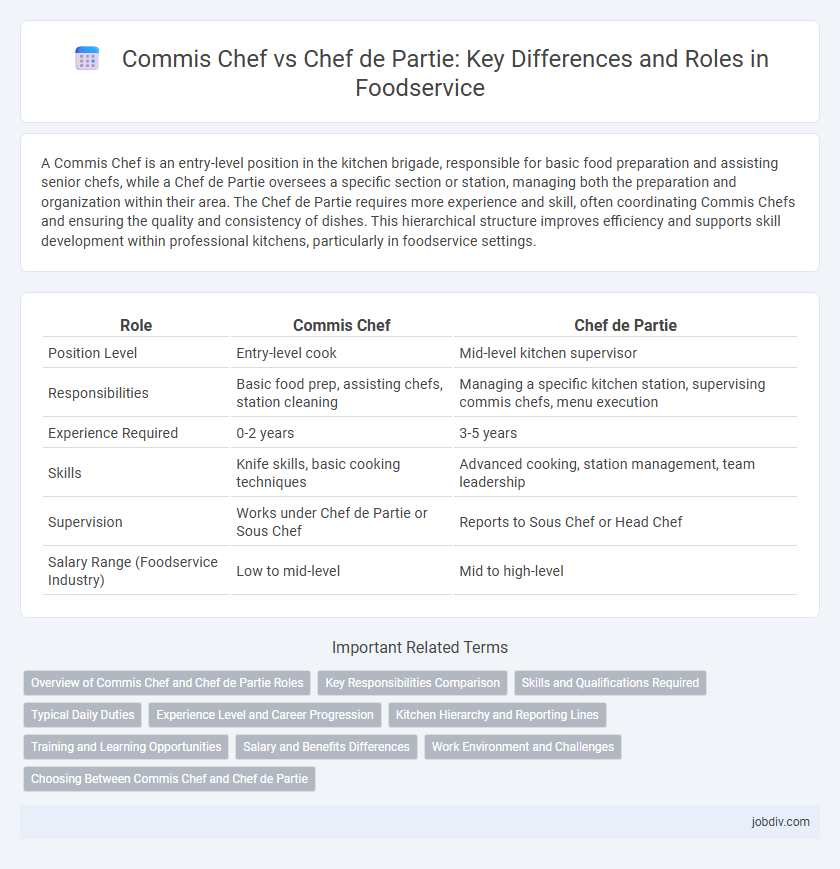 Commis Chef vs Chef de Partie: Key Differences and Roles in Foodservice

A Commis Chef is an entry-level position in the kitchen brigade, responsible for basic food preparation and assisting senior chefs, while a Chef de Partie oversees a specific section or station, managing both the preparation and organization within their area. The Chef de Partie requires more experience and skill, often coordinating Commis Chefs and ensuring the quality and consistency of dishes. This hierarchical structure improves efficiency and supports skill development within professional kitchens, particularly in foodservice settings.

| Role | Commis Chef | Chef de Partie |
|---|---|---|
| Position Level | Entry-level cook | Mid-level kitchen supervisor |
| Responsibilities | Basic food prep, assisting chefs, station cleaning | Managing a specific kitchen station, supervising commis chefs, menu execution |
| Experience Required | 0-2 years | 3-5 years |
| Skills | Knife skills, basic cooking techniques | Advanced cooking, station management, team leadership |
| Supervision | Works under Chef de Partie or Sous Chef | Reports to Sous Chef or Head Chef |
| Salary Range (Foodservice Industry) | Low to mid-level | Mid to high-level |

Important Related Terms

Overview of Commis Chef and Chef de Partie Roles
Key Responsibilities Comparison
Skills and Qualifications Required
Typical Daily Duties
Experience Level and Career Progression
Kitchen Hierarchy and Reporting Lines
Training and Learning Opportunities
Salary and Benefits Differences
Work Environment and Challenges
Choosing Between Commis Chef and Chef de Partie

jobdiv.com