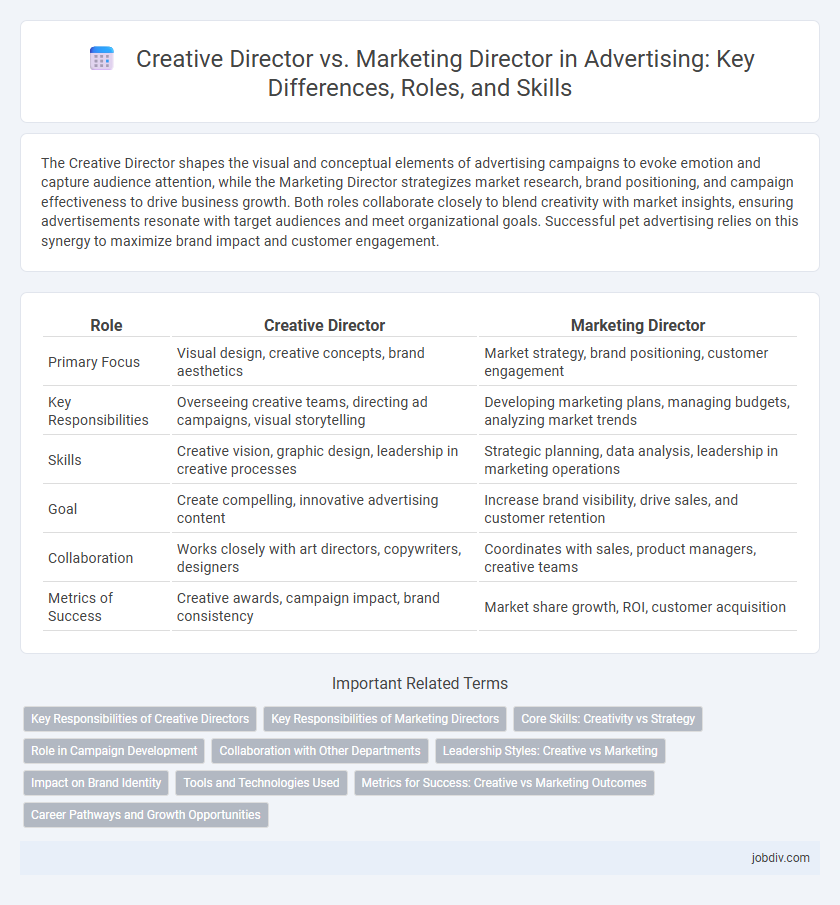 Creative Director vs. Marketing Director in Advertising: Key Differences, Roles, and Skills

The Creative Director shapes the visual and conceptual elements of advertising campaigns to evoke emotion and capture audience attention, while the Marketing Director strategizes market research, brand positioning, and campaign effectiveness to drive business growth. Both roles collaborate closely to blend creativity with market insights, ensuring advertisements resonate with target audiences and meet organizational goals. Successful pet advertising relies on this synergy to maximize brand impact and customer engagement.

| Role | Creative Director | Marketing Director |
|---|---|---|
| Primary Focus | Visual design, creative concepts, brand aesthetics | Market strategy, brand positioning, customer engagement |
| Key Responsibilities | Overseeing creative teams, directing ad campaigns, visual storytelling | Developing marketing plans, managing budgets, analyzing market trends |
| Skills | Creative vision, graphic design, leadership in creative processes | Strategic planning, data analysis, leadership in marketing operations |
| Goal | Create compelling, innovative advertising content | Increase brand visibility, drive sales, and customer retention |
| Collaboration | Works closely with art directors, copywriters, designers | Coordinates with sales, product managers, creative teams |
| Metrics of Success | Creative awards, campaign impact, brand consistency | Market share growth, ROI, customer acquisition |

Important Related Terms

Key Responsibilities of Creative Directors
Key Responsibilities of Marketing Directors
Core Skills: Creativity vs Strategy
Role in Campaign Development
Collaboration with Other Departments
Leadership Styles: Creative vs Marketing
Impact on Brand Identity
Tools and Technologies Used
Metrics for Success: Creative vs Marketing Outcomes
Career Pathways and Growth Opportunities

jobdiv.com