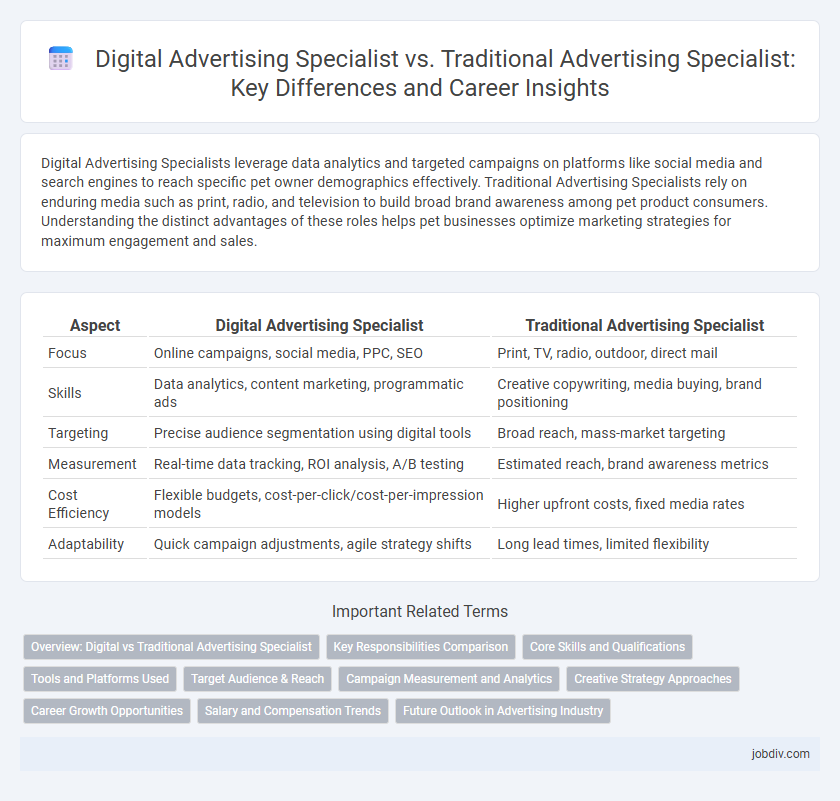 Digital Advertising Specialist vs. Traditional Advertising Specialist: Key Differences and Career Insights

Digital Advertising Specialists leverage data analytics and targeted campaigns on platforms like social media and search engines to reach specific pet owner demographics effectively. Traditional Advertising Specialists rely on enduring media such as print, radio, and television to build broad brand awareness among pet product consumers. Understanding the distinct advantages of these roles helps pet businesses optimize marketing strategies for maximum engagement and sales.

| Aspect | Digital Advertising Specialist | Traditional Advertising Specialist |
|---|---|---|
| Focus | Online campaigns, social media, PPC, SEO | Print, TV, radio, outdoor, direct mail |
| Skills | Data analytics, content marketing, programmatic ads | Creative copywriting, media buying, brand positioning |
| Targeting | Precise audience segmentation using digital tools | Broad reach, mass-market targeting |
| Measurement | Real-time data tracking, ROI analysis, A/B testing | Estimated reach, brand awareness metrics |
| Cost Efficiency | Flexible budgets, cost-per-click/cost-per-impression models | Higher upfront costs, fixed media rates |
| Adaptability | Quick campaign adjustments, agile strategy shifts | Long lead times, limited flexibility |

Important Related Terms

Overview: Digital vs Traditional Advertising Specialist
Key Responsibilities Comparison
Core Skills and Qualifications
Tools and Platforms Used
Target Audience & Reach
Campaign Measurement and Analytics
Creative Strategy Approaches
Career Growth Opportunities
Salary and Compensation Trends
Future Outlook in Advertising Industry

jobdiv.com