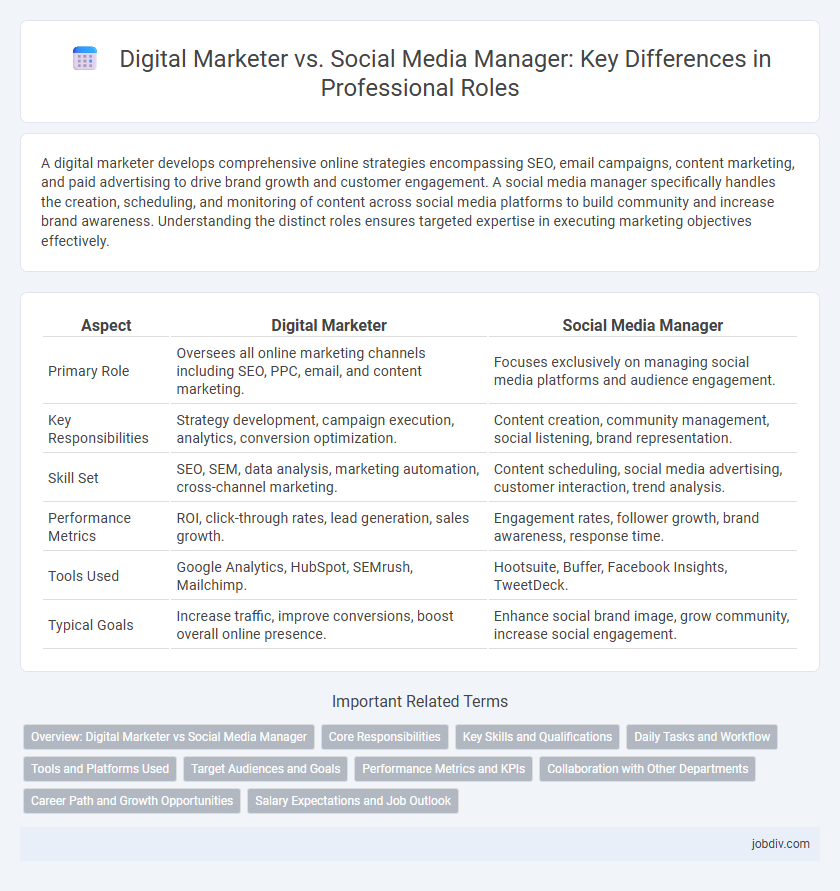 Digital Marketer vs. Social Media Manager: Key Differences in Professional Roles

A digital marketer develops comprehensive online strategies encompassing SEO, email campaigns, content marketing, and paid advertising to drive brand growth and customer engagement. A social media manager specifically handles the creation, scheduling, and monitoring of content across social media platforms to build community and increase brand awareness. Understanding the distinct roles ensures targeted expertise in executing marketing objectives effectively.

| Aspect | Digital Marketer | Social Media Manager |
|---|---|---|
| Primary Role | Oversees all online marketing channels including SEO, PPC, email, and content marketing. | Focuses exclusively on managing social media platforms and audience engagement. |
| Key Responsibilities | Strategy development, campaign execution, analytics, conversion optimization. | Content creation, community management, social listening, brand representation. |
| Skill Set | SEO, SEM, data analysis, marketing automation, cross-channel marketing. | Content scheduling, social media advertising, customer interaction, trend analysis. |
| Performance Metrics | ROI, click-through rates, lead generation, sales growth. | Engagement rates, follower growth, brand awareness, response time. |
| Tools Used | Google Analytics, HubSpot, SEMrush, Mailchimp. | Hootsuite, Buffer, Facebook Insights, TweetDeck. |
| Typical Goals | Increase traffic, improve conversions, boost overall online presence. | Enhance social brand image, grow community, increase social engagement. |

Important Related Terms

Overview: Digital Marketer vs Social Media Manager
Core Responsibilities
Key Skills and Qualifications
Daily Tasks and Workflow
Tools and Platforms Used
Target Audiences and Goals
Performance Metrics and KPIs
Collaboration with Other Departments
Career Path and Growth Opportunities
Salary Expectations and Job Outlook

jobdiv.com