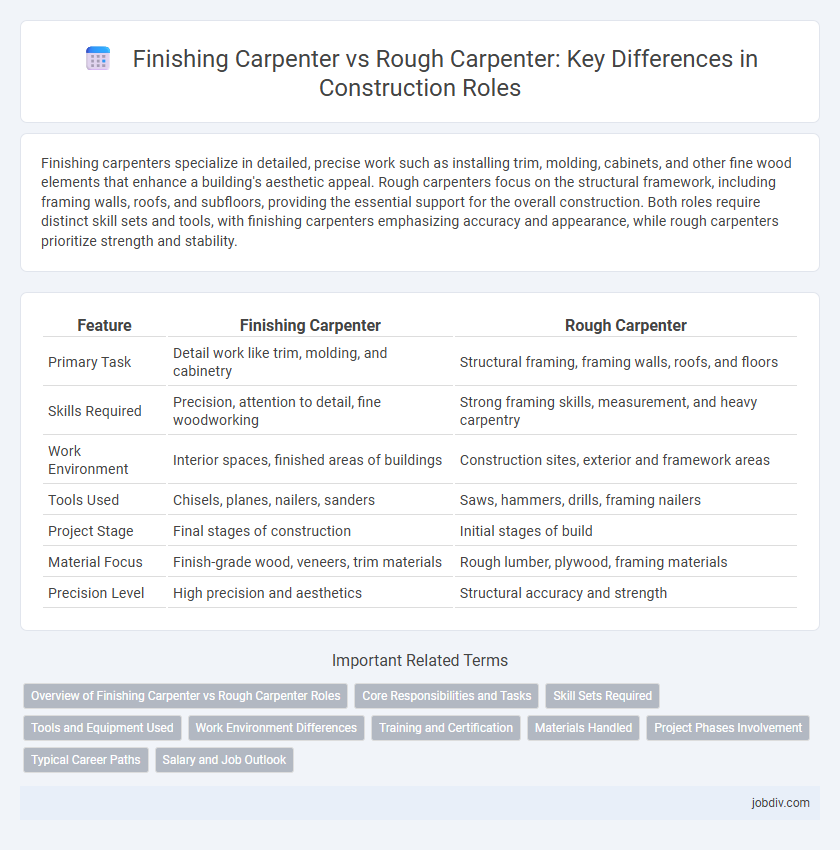 Finishing Carpenter vs Rough Carpenter: Key Differences in Construction Roles

Finishing carpenters specialize in detailed, precise work such as installing trim, molding, cabinets, and other fine wood elements that enhance a building's aesthetic appeal. Rough carpenters focus on the structural framework, including framing walls, roofs, and subfloors, providing the essential support for the overall construction. Both roles require distinct skill sets and tools, with finishing carpenters emphasizing accuracy and appearance, while rough carpenters prioritize strength and stability.

| Feature | Finishing Carpenter | Rough Carpenter |
|---|---|---|
| Primary Task | Detail work like trim, molding, and cabinetry | Structural framing, framing walls, roofs, and floors |
| Skills Required | Precision, attention to detail, fine woodworking | Strong framing skills, measurement, and heavy carpentry |
| Work Environment | Interior spaces, finished areas of buildings | Construction sites, exterior and framework areas |
| Tools Used | Chisels, planes, nailers, sanders | Saws, hammers, drills, framing nailers |
| Project Stage | Final stages of construction | Initial stages of build |
| Material Focus | Finish-grade wood, veneers, trim materials | Rough lumber, plywood, framing materials |
| Precision Level | High precision and aesthetics | Structural accuracy and strength |

Important Related Terms

Overview of Finishing Carpenter vs Rough Carpenter Roles
Core Responsibilities and Tasks
Skill Sets Required
Tools and Equipment Used
Work Environment Differences
Training and Certification
Materials Handled
Project Phases Involvement
Typical Career Paths
Salary and Job Outlook

jobdiv.com