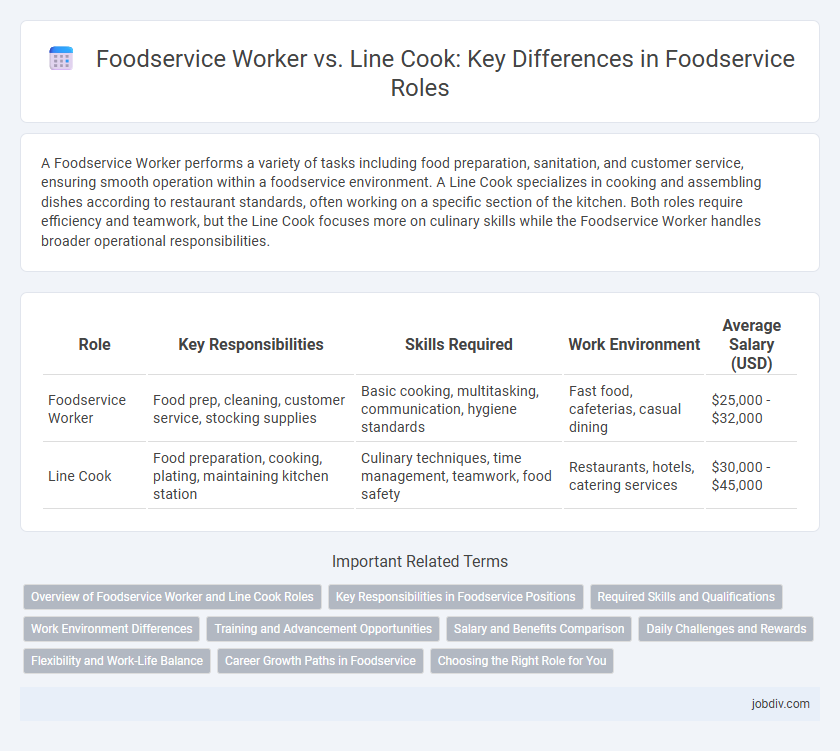 Foodservice Worker vs. Line Cook: Key Differences in Foodservice Roles

A Foodservice Worker performs a variety of tasks including food preparation, sanitation, and customer service, ensuring smooth operation within a foodservice environment. A Line Cook specializes in cooking and assembling dishes according to restaurant standards, often working on a specific section of the kitchen. Both roles require efficiency and teamwork, but the Line Cook focuses more on culinary skills while the Foodservice Worker handles broader operational responsibilities.

| Role | Key Responsibilities | Skills Required | Work Environment | Average Salary (USD) |
|---|---|---|---|---|
| Foodservice Worker | Food prep, cleaning, customer service, stocking supplies | Basic cooking, multitasking, communication, hygiene standards | Fast food, cafeterias, casual dining | \$25,000 - \$32,000 |
| Line Cook | Food preparation, cooking, plating, maintaining kitchen station | Culinary techniques, time management, teamwork, food safety | Restaurants, hotels, catering services | \$30,000 - \$45,000 |

Important Related Terms

Overview of Foodservice Worker and Line Cook Roles
Key Responsibilities in Foodservice Positions
Required Skills and Qualifications
Work Environment Differences
Training and Advancement Opportunities
Salary and Benefits Comparison
Daily Challenges and Rewards
Flexibility and Work-Life Balance
Career Growth Paths in Foodservice
Choosing the Right Role for You

jobdiv.com