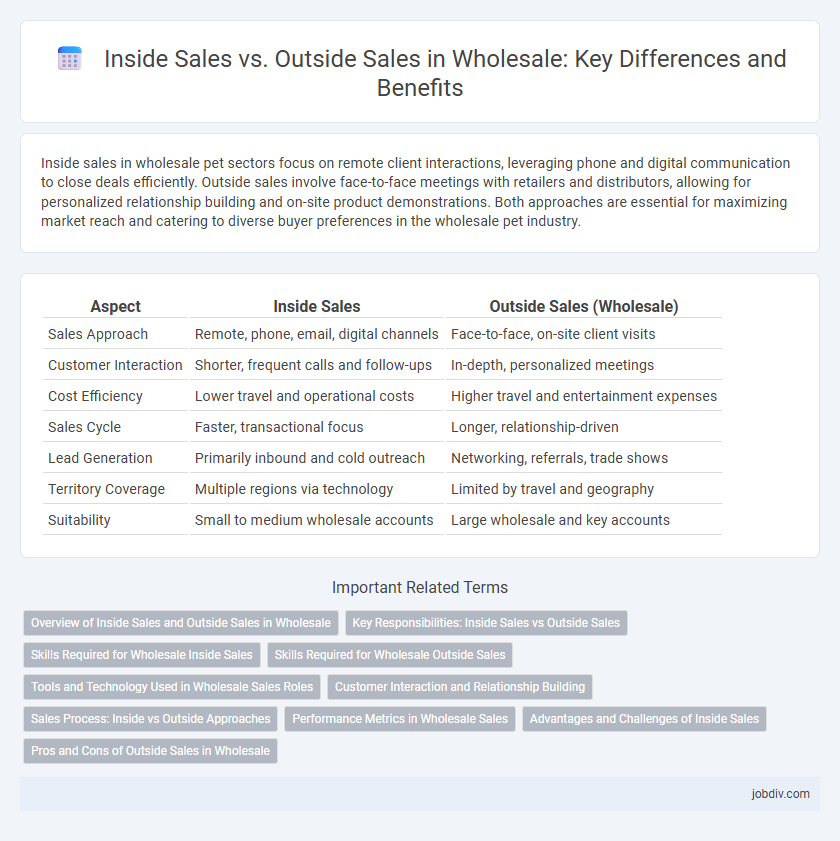 Inside Sales vs. Outside Sales in Wholesale: Key Differences and Benefits

Inside sales in wholesale pet sectors focus on remote client interactions, leveraging phone and digital communication to close deals efficiently. Outside sales involve face-to-face meetings with retailers and distributors, allowing for personalized relationship building and on-site product demonstrations. Both approaches are essential for maximizing market reach and catering to diverse buyer preferences in the wholesale pet industry.

| Aspect | Inside Sales | Outside Sales (Wholesale) |
|---|---|---|
| Sales Approach | Remote, phone, email, digital channels | Face-to-face, on-site client visits |
| Customer Interaction | Shorter, frequent calls and follow-ups | In-depth, personalized meetings |
| Cost Efficiency | Lower travel and operational costs | Higher travel and entertainment expenses |
| Sales Cycle | Faster, transactional focus | Longer, relationship-driven |
| Lead Generation | Primarily inbound and cold outreach | Networking, referrals, trade shows |
| Territory Coverage | Multiple regions via technology | Limited by travel and geography |
| Suitability | Small to medium wholesale accounts | Large wholesale and key accounts |

Important Related Terms

Overview of Inside Sales and Outside Sales in Wholesale
Key Responsibilities: Inside Sales vs Outside Sales
Skills Required for Wholesale Inside Sales
Skills Required for Wholesale Outside Sales
Tools and Technology Used in Wholesale Sales Roles
Customer Interaction and Relationship Building
Sales Process: Inside vs Outside Approaches
Performance Metrics in Wholesale Sales
Advantages and Challenges of Inside Sales
Pros and Cons of Outside Sales in Wholesale

jobdiv.com