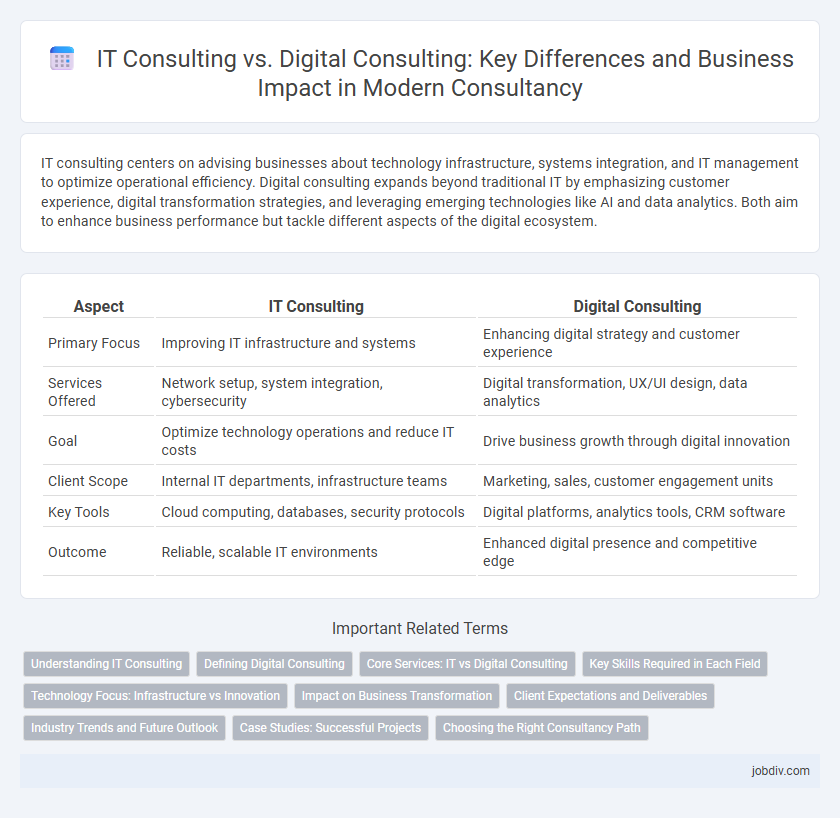 IT Consulting vs. Digital Consulting: Key Differences and Business Impact in Modern Consultancy

IT consulting centers on advising businesses about technology infrastructure, systems integration, and IT management to optimize operational efficiency. Digital consulting expands beyond traditional IT by emphasizing customer experience, digital transformation strategies, and leveraging emerging technologies like AI and data analytics. Both aim to enhance business performance but tackle different aspects of the digital ecosystem.

| Aspect | IT Consulting | Digital Consulting |
|---|---|---|
| Primary Focus | Improving IT infrastructure and systems | Enhancing digital strategy and customer experience |
| Services Offered | Network setup, system integration, cybersecurity | Digital transformation, UX/UI design, data analytics |
| Goal | Optimize technology operations and reduce IT costs | Drive business growth through digital innovation |
| Client Scope | Internal IT departments, infrastructure teams | Marketing, sales, customer engagement units |
| Key Tools | Cloud computing, databases, security protocols | Digital platforms, analytics tools, CRM software |
| Outcome | Reliable, scalable IT environments | Enhanced digital presence and competitive edge |

Important Related Terms

Understanding IT Consulting
Defining Digital Consulting
Core Services: IT vs Digital Consulting
Key Skills Required in Each Field
Technology Focus: Infrastructure vs Innovation
Impact on Business Transformation
Client Expectations and Deliverables
Industry Trends and Future Outlook
Case Studies: Successful Projects
Choosing the Right Consultancy Path

jobdiv.com