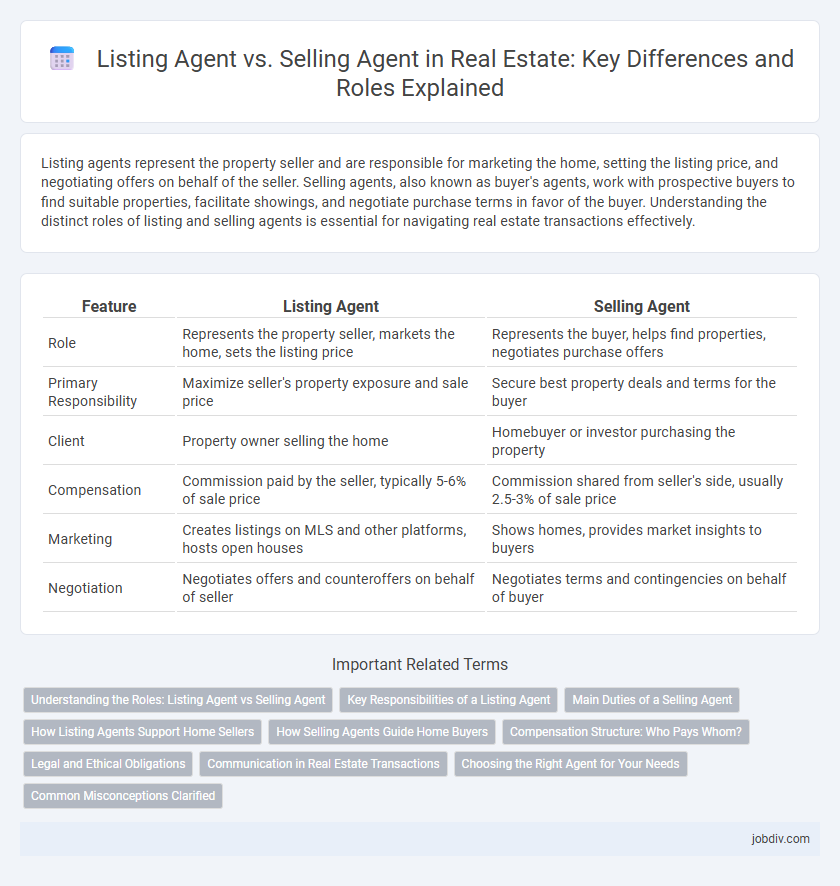 Listing Agent vs. Selling Agent in Real Estate: Key Differences and Roles Explained

Listing agents represent the property seller and are responsible for marketing the home, setting the listing price, and negotiating offers on behalf of the seller. Selling agents, also known as buyer's agents, work with prospective buyers to find suitable properties, facilitate showings, and negotiate purchase terms in favor of the buyer. Understanding the distinct roles of listing and selling agents is essential for navigating real estate transactions effectively.

| Feature | Listing Agent | Selling Agent |
|---|---|---|
| Role | Represents the property seller, markets the home, sets the listing price | Represents the buyer, helps find properties, negotiates purchase offers |
| Primary Responsibility | Maximize seller's property exposure and sale price | Secure best property deals and terms for the buyer |
| Client | Property owner selling the home | Homebuyer or investor purchasing the property |
| Compensation | Commission paid by the seller, typically 5-6% of sale price | Commission shared from seller's side, usually 2.5-3% of sale price |
| Marketing | Creates listings on MLS and other platforms, hosts open houses | Shows homes, provides market insights to buyers |
| Negotiation | Negotiates offers and counteroffers on behalf of seller | Negotiates terms and contingencies on behalf of buyer |

Important Related Terms

Understanding the Roles: Listing Agent vs Selling Agent
Key Responsibilities of a Listing Agent
Main Duties of a Selling Agent
How Listing Agents Support Home Sellers
How Selling Agents Guide Home Buyers
Compensation Structure: Who Pays Whom?
Legal and Ethical Obligations
Communication in Real Estate Transactions
Choosing the Right Agent for Your Needs
Common Misconceptions Clarified

jobdiv.com