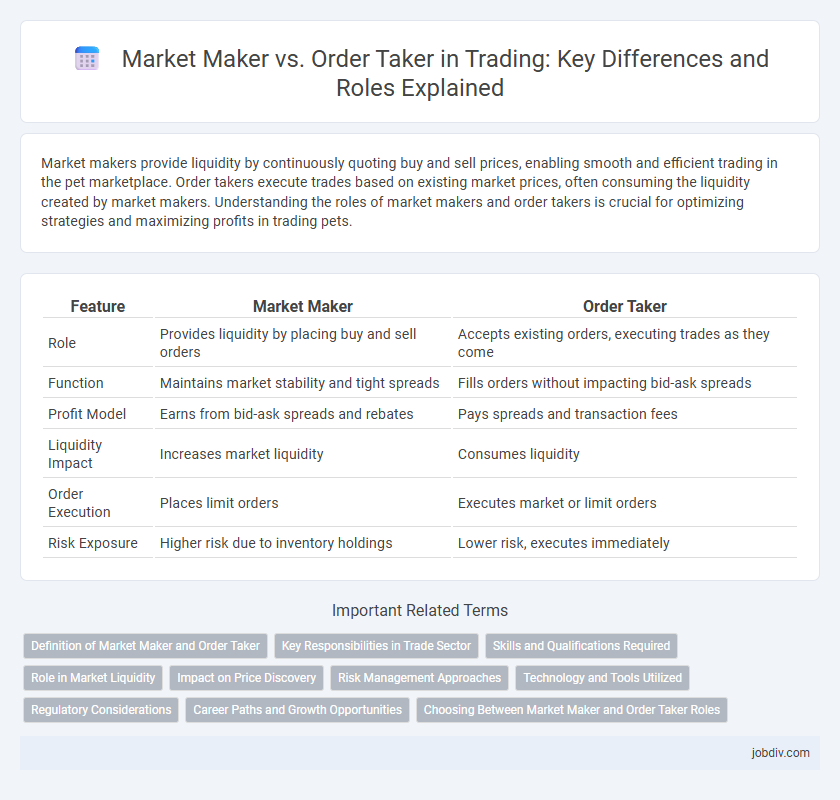 Market Maker vs. Order Taker in Trading: Key Differences and Roles Explained

Market makers provide liquidity by continuously quoting buy and sell prices, enabling smooth and efficient trading in the pet marketplace. Order takers execute trades based on existing market prices, often consuming the liquidity created by market makers. Understanding the roles of market makers and order takers is crucial for optimizing strategies and maximizing profits in trading pets.

| Feature | Market Maker | Order Taker |
|---|---|---|
| Role | Provides liquidity by placing buy and sell orders | Accepts existing orders, executing trades as they come |
| Function | Maintains market stability and tight spreads | Fills orders without impacting bid-ask spreads |
| Profit Model | Earns from bid-ask spreads and rebates | Pays spreads and transaction fees |
| Liquidity Impact | Increases market liquidity | Consumes liquidity |
| Order Execution | Places limit orders | Executes market or limit orders |
| Risk Exposure | Higher risk due to inventory holdings | Lower risk, executes immediately |

Important Related Terms

Definition of Market Maker and Order Taker
Key Responsibilities in Trade Sector
Skills and Qualifications Required
Role in Market Liquidity
Impact on Price Discovery
Risk Management Approaches
Technology and Tools Utilized
Regulatory Considerations
Career Paths and Growth Opportunities
Choosing Between Market Maker and Order Taker Roles

jobdiv.com