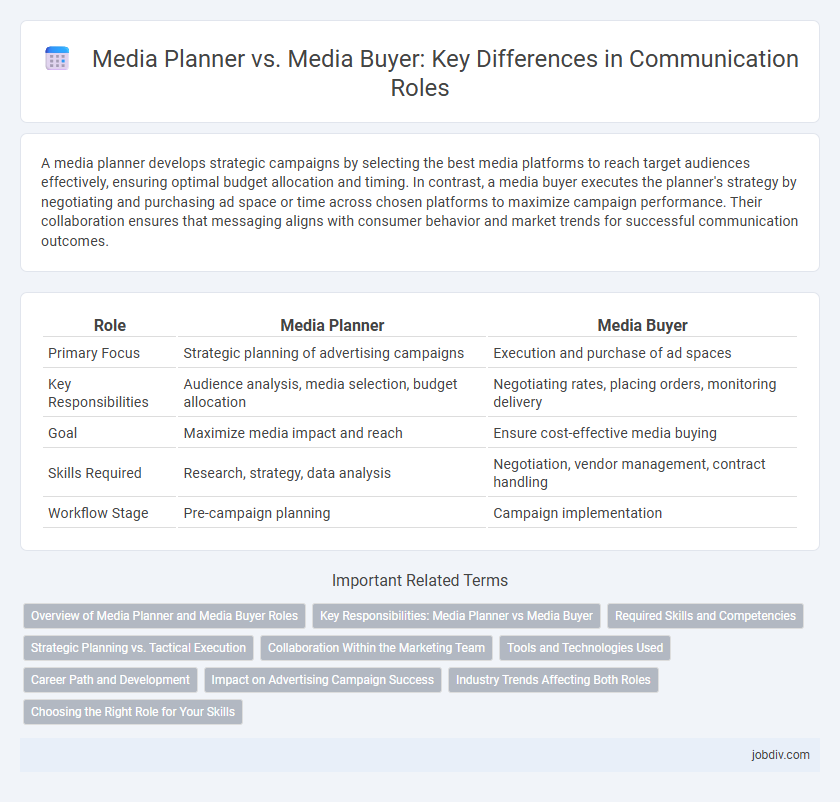 Media Planner vs. Media Buyer: Key Differences in Communication Roles

A media planner develops strategic campaigns by selecting the best media platforms to reach target audiences effectively, ensuring optimal budget allocation and timing. In contrast, a media buyer executes the planner's strategy by negotiating and purchasing ad space or time across chosen platforms to maximize campaign performance. Their collaboration ensures that messaging aligns with consumer behavior and market trends for successful communication outcomes.

| Role | Media Planner | Media Buyer |
|---|---|---|
| Primary Focus | Strategic planning of advertising campaigns | Execution and purchase of ad spaces |
| Key Responsibilities | Audience analysis, media selection, budget allocation | Negotiating rates, placing orders, monitoring delivery |
| Goal | Maximize media impact and reach | Ensure cost-effective media buying |
| Skills Required | Research, strategy, data analysis | Negotiation, vendor management, contract handling |
| Workflow Stage | Pre-campaign planning | Campaign implementation |

Important Related Terms

Overview of Media Planner and Media Buyer Roles
Key Responsibilities: Media Planner vs Media Buyer
Required Skills and Competencies
Strategic Planning vs. Tactical Execution
Collaboration Within the Marketing Team
Tools and Technologies Used
Career Path and Development
Impact on Advertising Campaign Success
Industry Trends Affecting Both Roles
Choosing the Right Role for Your Skills

jobdiv.com