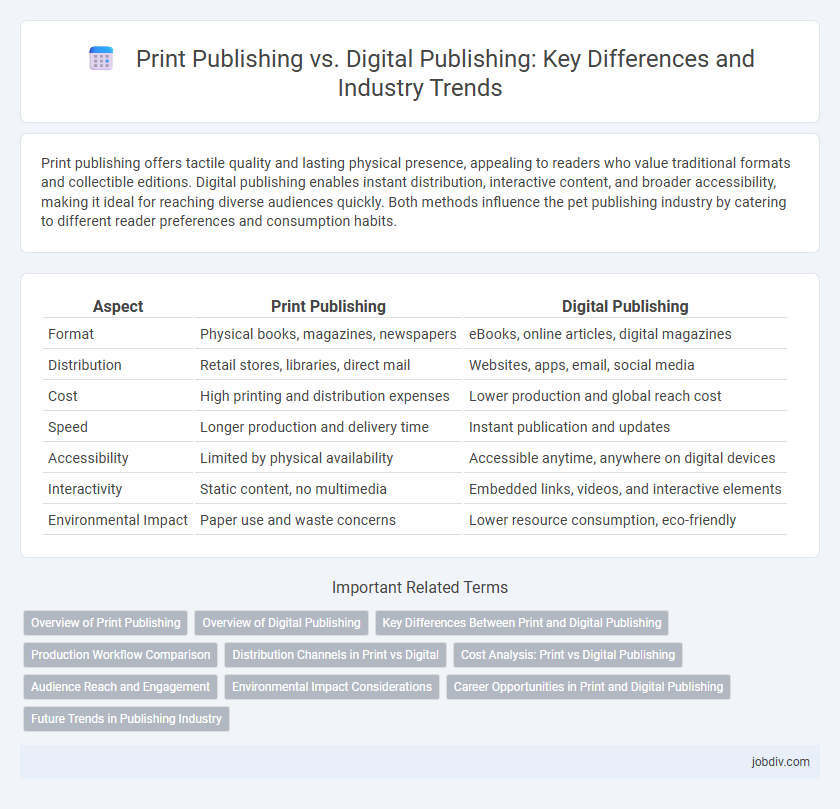 Print Publishing vs. Digital Publishing: Key Differences and Industry Trends

Print publishing offers tactile quality and lasting physical presence, appealing to readers who value traditional formats and collectible editions. Digital publishing enables instant distribution, interactive content, and broader accessibility, making it ideal for reaching diverse audiences quickly. Both methods influence the pet publishing industry by catering to different reader preferences and consumption habits.

| Aspect | Print Publishing | Digital Publishing |
|---|---|---|
| Format | Physical books, magazines, newspapers | eBooks, online articles, digital magazines |
| Distribution | Retail stores, libraries, direct mail | Websites, apps, email, social media |
| Cost | High printing and distribution expenses | Lower production and global reach cost |
| Speed | Longer production and delivery time | Instant publication and updates |
| Accessibility | Limited by physical availability | Accessible anytime, anywhere on digital devices |
| Interactivity | Static content, no multimedia | Embedded links, videos, and interactive elements |
| Environmental Impact | Paper use and waste concerns | Lower resource consumption, eco-friendly |

Important Related Terms

Overview of Print Publishing
Overview of Digital Publishing
Key Differences Between Print and Digital Publishing
Production Workflow Comparison
Distribution Channels in Print vs Digital
Cost Analysis: Print vs Digital Publishing
Audience Reach and Engagement
Environmental Impact Considerations
Career Opportunities in Print and Digital Publishing
Future Trends in Publishing Industry

jobdiv.com