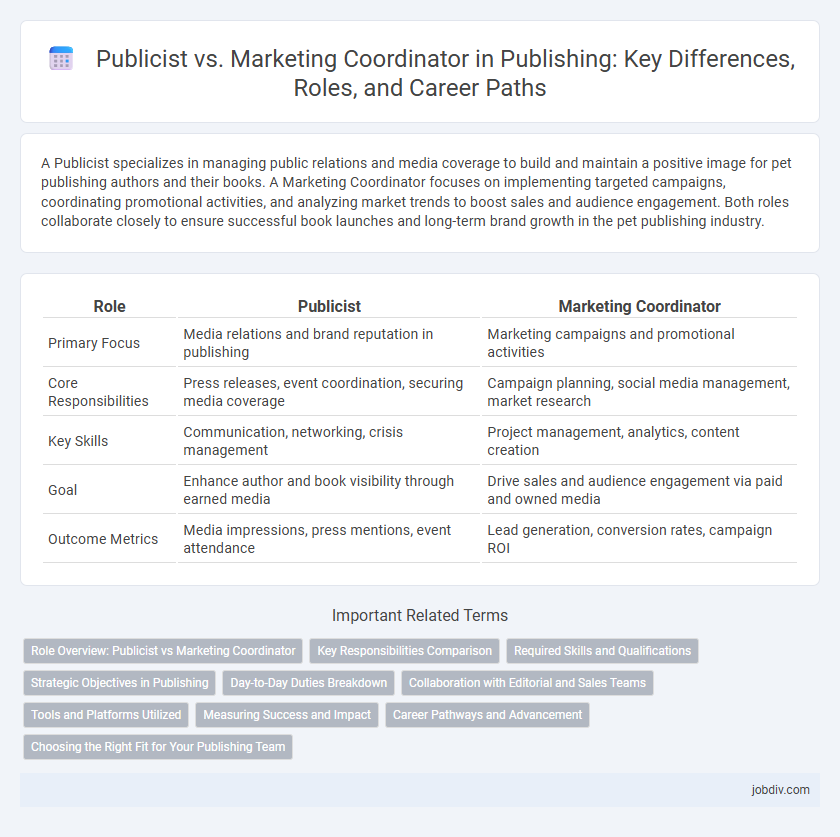 Publicist vs. Marketing Coordinator in Publishing: Key Differences, Roles, and Career Paths

A Publicist specializes in managing public relations and media coverage to build and maintain a positive image for pet publishing authors and their books. A Marketing Coordinator focuses on implementing targeted campaigns, coordinating promotional activities, and analyzing market trends to boost sales and audience engagement. Both roles collaborate closely to ensure successful book launches and long-term brand growth in the pet publishing industry.

| Role | Publicist | Marketing Coordinator |
|---|---|---|
| Primary Focus | Media relations and brand reputation in publishing | Marketing campaigns and promotional activities |
| Core Responsibilities | Press releases, event coordination, securing media coverage | Campaign planning, social media management, market research |
| Key Skills | Communication, networking, crisis management | Project management, analytics, content creation |
| Goal | Enhance author and book visibility through earned media | Drive sales and audience engagement via paid and owned media |
| Outcome Metrics | Media impressions, press mentions, event attendance | Lead generation, conversion rates, campaign ROI |

Important Related Terms

Role Overview: Publicist vs Marketing Coordinator
Key Responsibilities Comparison
Required Skills and Qualifications
Strategic Objectives in Publishing
Day-to-Day Duties Breakdown
Collaboration with Editorial and Sales Teams
Tools and Platforms Utilized
Measuring Success and Impact
Career Pathways and Advancement
Choosing the Right Fit for Your Publishing Team

jobdiv.com