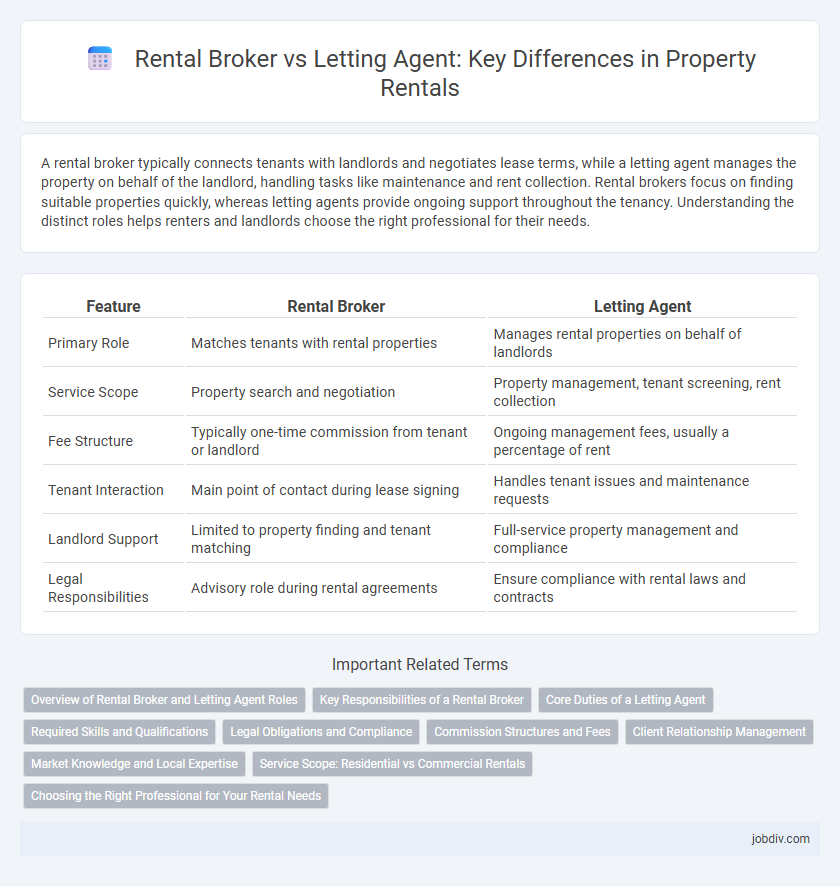 Rental Broker vs Letting Agent: Key Differences in Property Rentals

A rental broker typically connects tenants with landlords and negotiates lease terms, while a letting agent manages the property on behalf of the landlord, handling tasks like maintenance and rent collection. Rental brokers focus on finding suitable properties quickly, whereas letting agents provide ongoing support throughout the tenancy. Understanding the distinct roles helps renters and landlords choose the right professional for their needs.

| Feature | Rental Broker | Letting Agent |
|---|---|---|
| Primary Role | Matches tenants with rental properties | Manages rental properties on behalf of landlords |
| Service Scope | Property search and negotiation | Property management, tenant screening, rent collection |
| Fee Structure | Typically one-time commission from tenant or landlord | Ongoing management fees, usually a percentage of rent |
| Tenant Interaction | Main point of contact during lease signing | Handles tenant issues and maintenance requests |
| Landlord Support | Limited to property finding and tenant matching | Full-service property management and compliance |
| Legal Responsibilities | Advisory role during rental agreements | Ensure compliance with rental laws and contracts |

Important Related Terms

Overview of Rental Broker and Letting Agent Roles
Key Responsibilities of a Rental Broker
Core Duties of a Letting Agent
Required Skills and Qualifications
Legal Obligations and Compliance
Commission Structures and Fees
Client Relationship Management
Market Knowledge and Local Expertise
Service Scope: Residential vs Commercial Rentals
Choosing the Right Professional for Your Rental Needs

jobdiv.com