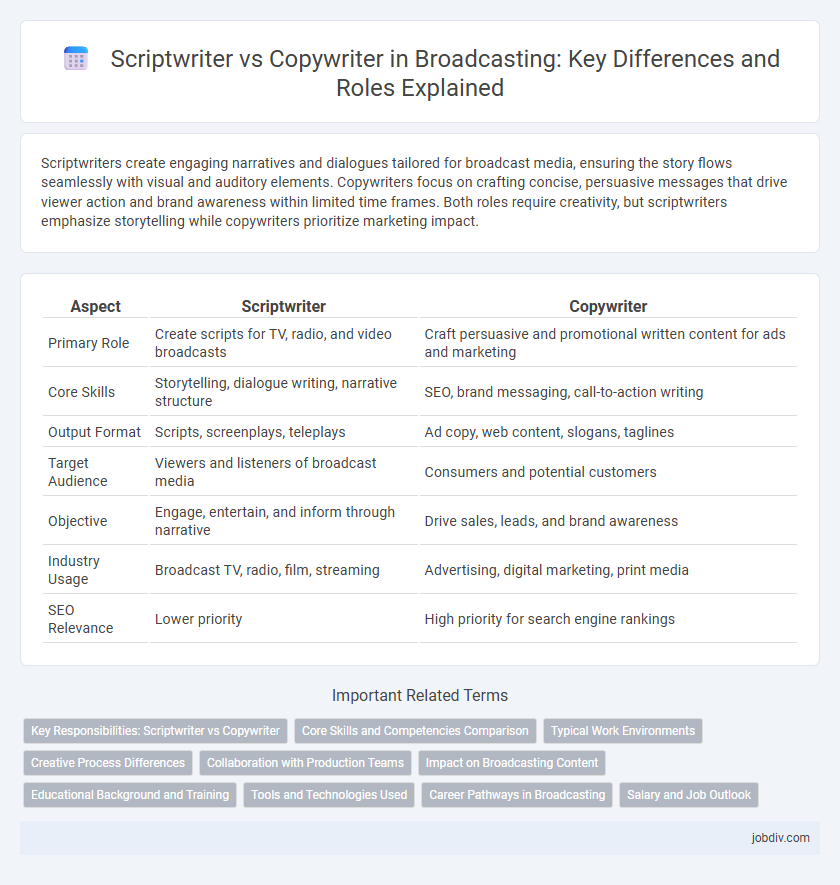 Scriptwriter vs Copywriter in Broadcasting: Key Differences and Roles Explained

Scriptwriters create engaging narratives and dialogues tailored for broadcast media, ensuring the story flows seamlessly with visual and auditory elements. Copywriters focus on crafting concise, persuasive messages that drive viewer action and brand awareness within limited time frames. Both roles require creativity, but scriptwriters emphasize storytelling while copywriters prioritize marketing impact.

| Aspect | Scriptwriter | Copywriter |
|---|---|---|
| Primary Role | Create scripts for TV, radio, and video broadcasts | Craft persuasive and promotional written content for ads and marketing |
| Core Skills | Storytelling, dialogue writing, narrative structure | SEO, brand messaging, call-to-action writing |
| Output Format | Scripts, screenplays, teleplays | Ad copy, web content, slogans, taglines |
| Target Audience | Viewers and listeners of broadcast media | Consumers and potential customers |
| Objective | Engage, entertain, and inform through narrative | Drive sales, leads, and brand awareness |
| Industry Usage | Broadcast TV, radio, film, streaming | Advertising, digital marketing, print media |
| SEO Relevance | Lower priority | High priority for search engine rankings |

Important Related Terms

Key Responsibilities: Scriptwriter vs Copywriter
Core Skills and Competencies Comparison
Typical Work Environments
Creative Process Differences
Collaboration with Production Teams
Impact on Broadcasting Content
Educational Background and Training
Tools and Technologies Used
Career Pathways in Broadcasting
Salary and Job Outlook

jobdiv.com