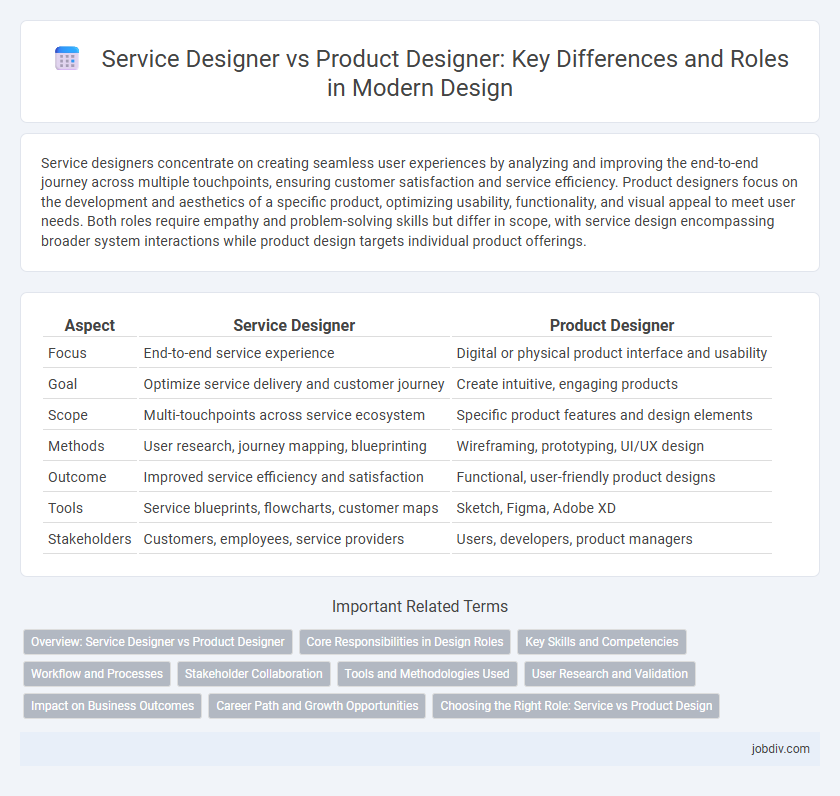 Service Designer vs Product Designer: Key Differences and Roles in Modern Design

Service designers concentrate on creating seamless user experiences by analyzing and improving the end-to-end journey across multiple touchpoints, ensuring customer satisfaction and service efficiency. Product designers focus on the development and aesthetics of a specific product, optimizing usability, functionality, and visual appeal to meet user needs. Both roles require empathy and problem-solving skills but differ in scope, with service design encompassing broader system interactions while product design targets individual product offerings.

| Aspect | Service Designer | Product Designer |
|---|---|---|
| Focus | End-to-end service experience | Digital or physical product interface and usability |
| Goal | Optimize service delivery and customer journey | Create intuitive, engaging products |
| Scope | Multi-touchpoints across service ecosystem | Specific product features and design elements |
| Methods | User research, journey mapping, blueprinting | Wireframing, prototyping, UI/UX design |
| Outcome | Improved service efficiency and satisfaction | Functional, user-friendly product designs |
| Tools | Service blueprints, flowcharts, customer maps | Sketch, Figma, Adobe XD |
| Stakeholders | Customers, employees, service providers | Users, developers, product managers |

Important Related Terms

Overview: Service Designer vs Product Designer
Core Responsibilities in Design Roles
Key Skills and Competencies
Workflow and Processes
Stakeholder Collaboration
Tools and Methodologies Used
User Research and Validation
Impact on Business Outcomes
Career Path and Growth Opportunities
Choosing the Right Role: Service vs Product Design

jobdiv.com