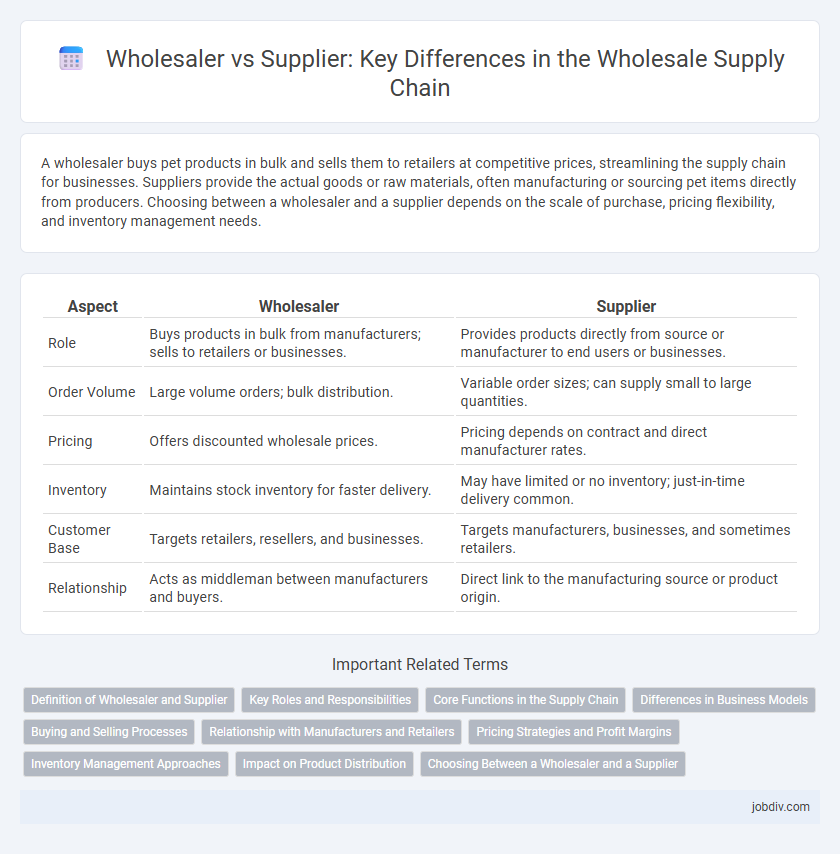 Wholesaler vs Supplier: Key Differences in the Wholesale Supply Chain

A wholesaler buys pet products in bulk and sells them to retailers at competitive prices, streamlining the supply chain for businesses. Suppliers provide the actual goods or raw materials, often manufacturing or sourcing pet items directly from producers. Choosing between a wholesaler and a supplier depends on the scale of purchase, pricing flexibility, and inventory management needs.

| Aspect | Wholesaler | Supplier |
|---|---|---|
| Role | Buys products in bulk from manufacturers; sells to retailers or businesses. | Provides products directly from source or manufacturer to end users or businesses. |
| Order Volume | Large volume orders; bulk distribution. | Variable order sizes; can supply small to large quantities. |
| Pricing | Offers discounted wholesale prices. | Pricing depends on contract and direct manufacturer rates. |
| Inventory | Maintains stock inventory for faster delivery. | May have limited or no inventory; just-in-time delivery common. |
| Customer Base | Targets retailers, resellers, and businesses. | Targets manufacturers, businesses, and sometimes retailers. |
| Relationship | Acts as middleman between manufacturers and buyers. | Direct link to the manufacturing source or product origin. |

Important Related Terms

Definition of Wholesaler and Supplier
Key Roles and Responsibilities
Core Functions in the Supply Chain
Differences in Business Models
Buying and Selling Processes
Relationship with Manufacturers and Retailers
Pricing Strategies and Profit Margins
Inventory Management Approaches
Impact on Product Distribution
Choosing Between a Wholesaler and a Supplier

jobdiv.com