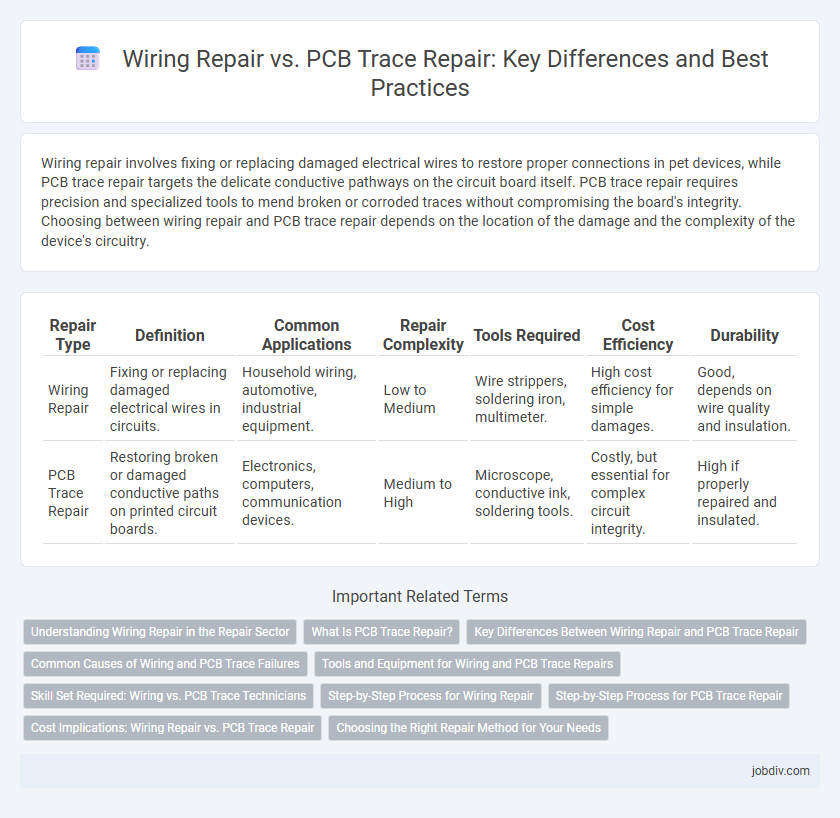 Wiring Repair vs. PCB Trace Repair: Key Differences and Best Practices

Wiring repair involves fixing or replacing damaged electrical wires to restore proper connections in pet devices, while PCB trace repair targets the delicate conductive pathways on the circuit board itself. PCB trace repair requires precision and specialized tools to mend broken or corroded traces without compromising the board's integrity. Choosing between wiring repair and PCB trace repair depends on the location of the damage and the complexity of the device's circuitry.

| Repair Type | Definition | Common Applications | Repair Complexity | Tools Required | Cost Efficiency | Durability |
|---|---|---|---|---|---|---|
| Wiring Repair | Fixing or replacing damaged electrical wires in circuits. | Household wiring, automotive, industrial equipment. | Low to Medium | Wire strippers, soldering iron, multimeter. | High cost efficiency for simple damages. | Good, depends on wire quality and insulation. |
| PCB Trace Repair | Restoring broken or damaged conductive paths on printed circuit boards. | Electronics, computers, communication devices. | Medium to High | Microscope, conductive ink, soldering tools. | Costly, but essential for complex circuit integrity. | High if properly repaired and insulated. |

Important Related Terms

Understanding Wiring Repair in the Repair Sector
What Is PCB Trace Repair?
Key Differences Between Wiring Repair and PCB Trace Repair
Common Causes of Wiring and PCB Trace Failures
Tools and Equipment for Wiring and PCB Trace Repairs
Skill Set Required: Wiring vs. PCB Trace Technicians
Step-by-Step Process for Wiring Repair
Step-by-Step Process for PCB Trace Repair
Cost Implications: Wiring Repair vs. PCB Trace Repair
Choosing the Right Repair Method for Your Needs

jobdiv.com