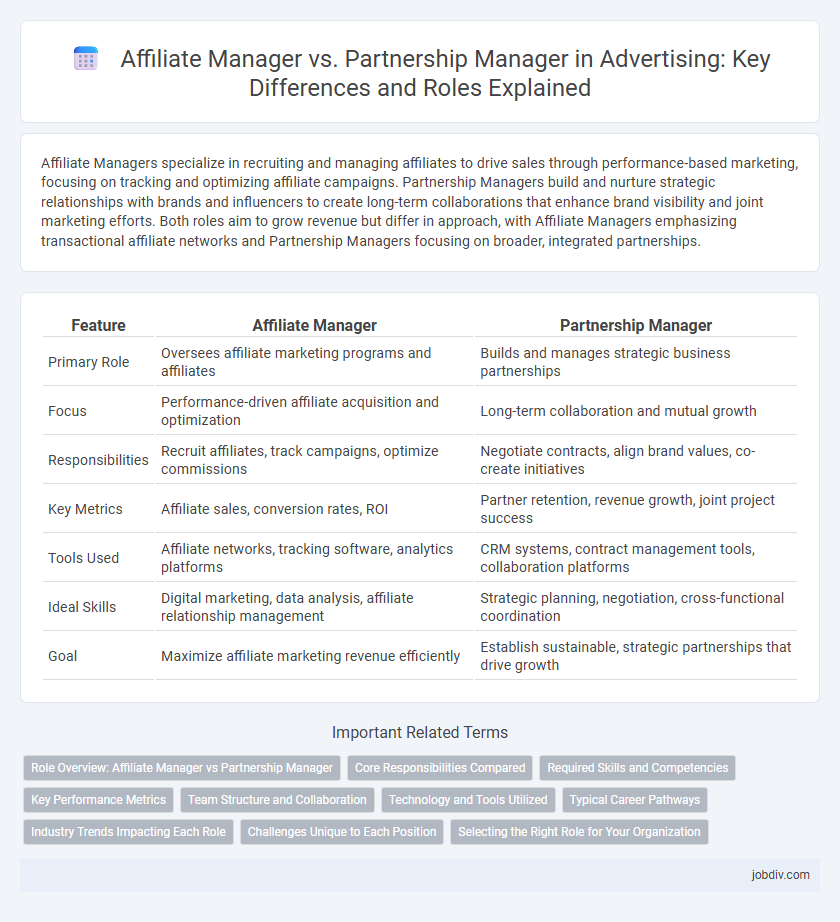 Affiliate Manager vs. Partnership Manager in Advertising: Key Differences and Roles Explained

Affiliate Managers specialize in recruiting and managing affiliates to drive sales through performance-based marketing, focusing on tracking and optimizing affiliate campaigns. Partnership Managers build and nurture strategic relationships with brands and influencers to create long-term collaborations that enhance brand visibility and joint marketing efforts. Both roles aim to grow revenue but differ in approach, with Affiliate Managers emphasizing transactional affiliate networks and Partnership Managers focusing on broader, integrated partnerships.

| Feature | Affiliate Manager | Partnership Manager |
|---|---|---|
| Primary Role | Oversees affiliate marketing programs and affiliates | Builds and manages strategic business partnerships |
| Focus | Performance-driven affiliate acquisition and optimization | Long-term collaboration and mutual growth |
| Responsibilities | Recruit affiliates, track campaigns, optimize commissions | Negotiate contracts, align brand values, co-create initiatives |
| Key Metrics | Affiliate sales, conversion rates, ROI | Partner retention, revenue growth, joint project success |
| Tools Used | Affiliate networks, tracking software, analytics platforms | CRM systems, contract management tools, collaboration platforms |
| Ideal Skills | Digital marketing, data analysis, affiliate relationship management | Strategic planning, negotiation, cross-functional coordination |
| Goal | Maximize affiliate marketing revenue efficiently | Establish sustainable, strategic partnerships that drive growth |

Important Related Terms

Role Overview: Affiliate Manager vs Partnership Manager
Core Responsibilities Compared
Required Skills and Competencies
Key Performance Metrics
Team Structure and Collaboration
Technology and Tools Utilized
Typical Career Pathways
Industry Trends Impacting Each Role
Challenges Unique to Each Position
Selecting the Right Role for Your Organization

jobdiv.com