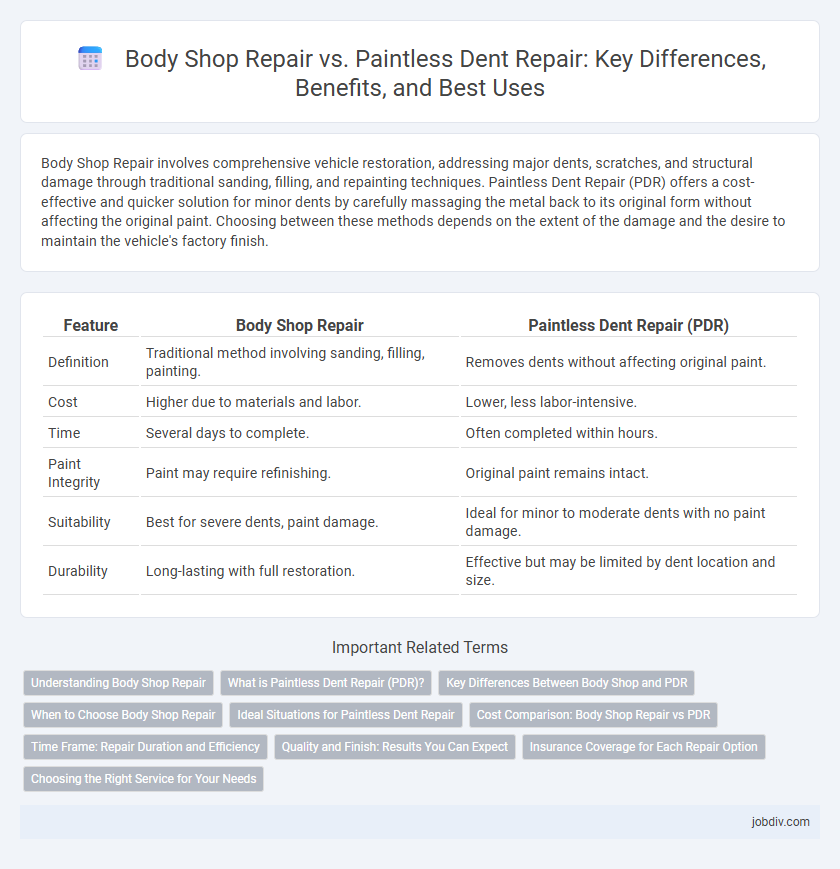 Body Shop Repair vs. Paintless Dent Repair: Key Differences, Benefits, and Best Uses

Body Shop Repair involves comprehensive vehicle restoration, addressing major dents, scratches, and structural damage through traditional sanding, filling, and repainting techniques. Paintless Dent Repair (PDR) offers a cost-effective and quicker solution for minor dents by carefully massaging the metal back to its original form without affecting the original paint. Choosing between these methods depends on the extent of the damage and the desire to maintain the vehicle's factory finish.

| Feature | Body Shop Repair | Paintless Dent Repair (PDR) |
|---|---|---|
| Definition | Traditional method involving sanding, filling, painting. | Removes dents without affecting original paint. |
| Cost | Higher due to materials and labor. | Lower, less labor-intensive. |
| Time | Several days to complete. | Often completed within hours. |
| Paint Integrity | Paint may require refinishing. | Original paint remains intact. |
| Suitability | Best for severe dents, paint damage. | Ideal for minor to moderate dents with no paint damage. |
| Durability | Long-lasting with full restoration. | Effective but may be limited by dent location and size. |

Important Related Terms

Understanding Body Shop Repair
What is Paintless Dent Repair (PDR)?
Key Differences Between Body Shop and PDR
When to Choose Body Shop Repair
Ideal Situations for Paintless Dent Repair
Cost Comparison: Body Shop Repair vs PDR
Time Frame: Repair Duration and Efficiency
Quality and Finish: Results You Can Expect
Insurance Coverage for Each Repair Option
Choosing the Right Service for Your Needs

jobdiv.com