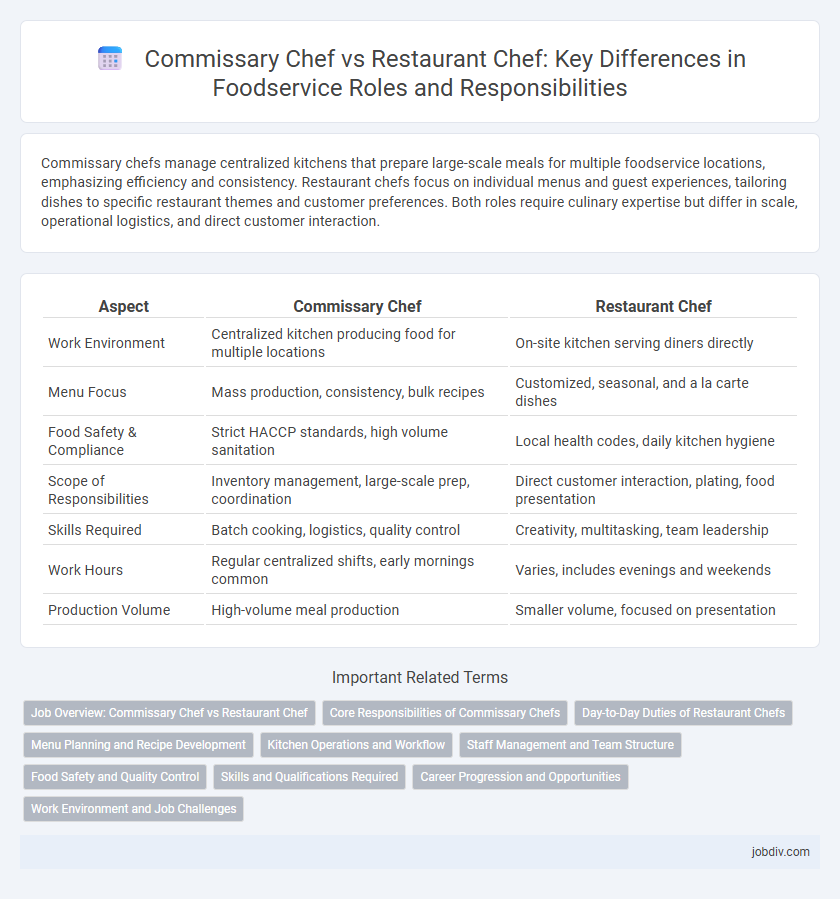 Commissary Chef vs Restaurant Chef: Key Differences in Foodservice Roles and Responsibilities

Commissary chefs manage centralized kitchens that prepare large-scale meals for multiple foodservice locations, emphasizing efficiency and consistency. Restaurant chefs focus on individual menus and guest experiences, tailoring dishes to specific restaurant themes and customer preferences. Both roles require culinary expertise but differ in scale, operational logistics, and direct customer interaction.

| Aspect | Commissary Chef | Restaurant Chef |
|---|---|---|
| Work Environment | Centralized kitchen producing food for multiple locations | On-site kitchen serving diners directly |
| Menu Focus | Mass production, consistency, bulk recipes | Customized, seasonal, and a la carte dishes |
| Food Safety & Compliance | Strict HACCP standards, high volume sanitation | Local health codes, daily kitchen hygiene |
| Scope of Responsibilities | Inventory management, large-scale prep, coordination | Direct customer interaction, plating, food presentation |
| Skills Required | Batch cooking, logistics, quality control | Creativity, multitasking, team leadership |
| Work Hours | Regular centralized shifts, early mornings common | Varies, includes evenings and weekends |
| Production Volume | High-volume meal production | Smaller volume, focused on presentation |

Important Related Terms

Job Overview: Commissary Chef vs Restaurant Chef
Core Responsibilities of Commissary Chefs
Day-to-Day Duties of Restaurant Chefs
Menu Planning and Recipe Development
Kitchen Operations and Workflow
Staff Management and Team Structure
Food Safety and Quality Control
Skills and Qualifications Required
Career Progression and Opportunities
Work Environment and Job Challenges

jobdiv.com