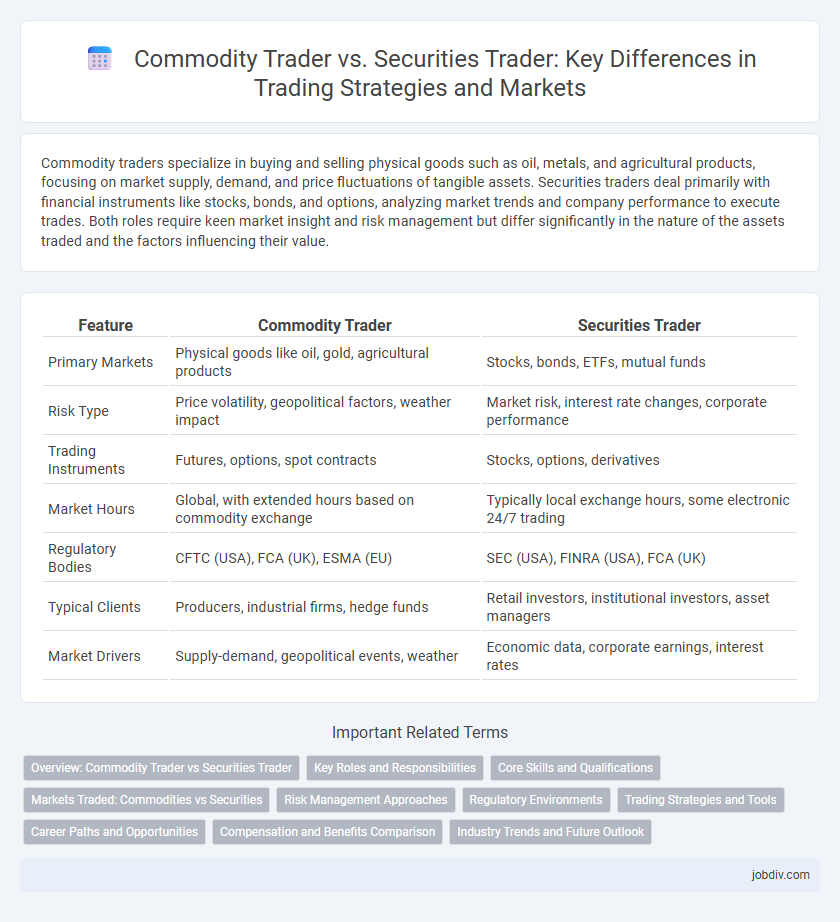 Commodity Trader vs. Securities Trader: Key Differences in Trading Strategies and Markets

Commodity traders specialize in buying and selling physical goods such as oil, metals, and agricultural products, focusing on market supply, demand, and price fluctuations of tangible assets. Securities traders deal primarily with financial instruments like stocks, bonds, and options, analyzing market trends and company performance to execute trades. Both roles require keen market insight and risk management but differ significantly in the nature of the assets traded and the factors influencing their value.

| Feature | Commodity Trader | Securities Trader |
|---|---|---|
| Primary Markets | Physical goods like oil, gold, agricultural products | Stocks, bonds, ETFs, mutual funds |
| Risk Type | Price volatility, geopolitical factors, weather impact | Market risk, interest rate changes, corporate performance |
| Trading Instruments | Futures, options, spot contracts | Stocks, options, derivatives |
| Market Hours | Global, with extended hours based on commodity exchange | Typically local exchange hours, some electronic 24/7 trading |
| Regulatory Bodies | CFTC (USA), FCA (UK), ESMA (EU) | SEC (USA), FINRA (USA), FCA (UK) |
| Typical Clients | Producers, industrial firms, hedge funds | Retail investors, institutional investors, asset managers |
| Market Drivers | Supply-demand, geopolitical events, weather | Economic data, corporate earnings, interest rates |

Important Related Terms

Overview: Commodity Trader vs Securities Trader
Key Roles and Responsibilities
Core Skills and Qualifications
Markets Traded: Commodities vs Securities
Risk Management Approaches
Regulatory Environments
Trading Strategies and Tools
Career Paths and Opportunities
Compensation and Benefits Comparison
Industry Trends and Future Outlook

jobdiv.com