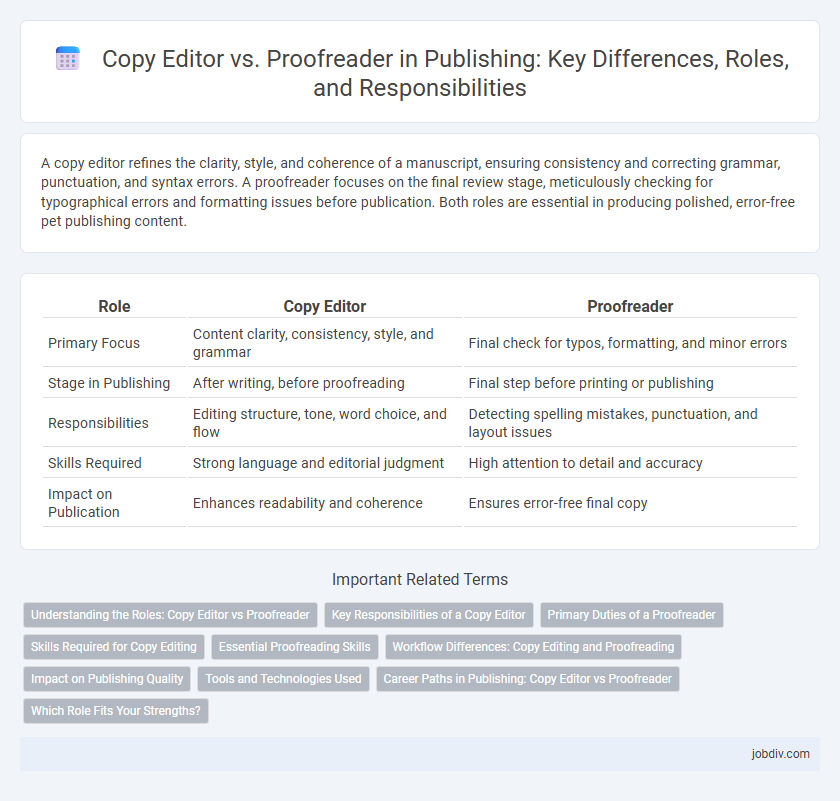 Copy Editor vs. Proofreader in Publishing: Key Differences, Roles, and Responsibilities

A copy editor refines the clarity, style, and coherence of a manuscript, ensuring consistency and correcting grammar, punctuation, and syntax errors. A proofreader focuses on the final review stage, meticulously checking for typographical errors and formatting issues before publication. Both roles are essential in producing polished, error-free pet publishing content.

| Role | Copy Editor | Proofreader |
|---|---|---|
| Primary Focus | Content clarity, consistency, style, and grammar | Final check for typos, formatting, and minor errors |
| Stage in Publishing | After writing, before proofreading | Final step before printing or publishing |
| Responsibilities | Editing structure, tone, word choice, and flow | Detecting spelling mistakes, punctuation, and layout issues |
| Skills Required | Strong language and editorial judgment | High attention to detail and accuracy |
| Impact on Publication | Enhances readability and coherence | Ensures error-free final copy |

Important Related Terms

Understanding the Roles: Copy Editor vs Proofreader
Key Responsibilities of a Copy Editor
Primary Duties of a Proofreader
Skills Required for Copy Editing
Essential Proofreading Skills
Workflow Differences: Copy Editing and Proofreading
Impact on Publishing Quality
Tools and Technologies Used
Career Paths in Publishing: Copy Editor vs Proofreader
Which Role Fits Your Strengths?

jobdiv.com