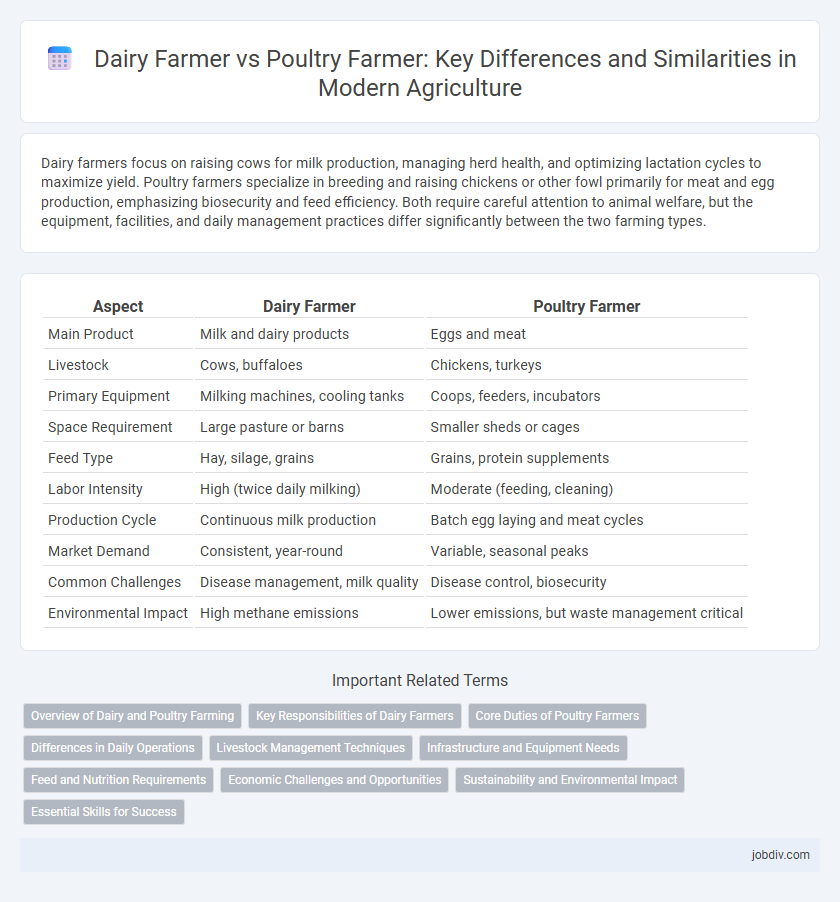 Dairy Farmer vs Poultry Farmer: Key Differences and Similarities in Modern Agriculture

Dairy farmers focus on raising cows for milk production, managing herd health, and optimizing lactation cycles to maximize yield. Poultry farmers specialize in breeding and raising chickens or other fowl primarily for meat and egg production, emphasizing biosecurity and feed efficiency. Both require careful attention to animal welfare, but the equipment, facilities, and daily management practices differ significantly between the two farming types.

| Aspect | Dairy Farmer | Poultry Farmer |
|---|---|---|
| Main Product | Milk and dairy products | Eggs and meat |
| Livestock | Cows, buffaloes | Chickens, turkeys |
| Primary Equipment | Milking machines, cooling tanks | Coops, feeders, incubators |
| Space Requirement | Large pasture or barns | Smaller sheds or cages |
| Feed Type | Hay, silage, grains | Grains, protein supplements |
| Labor Intensity | High (twice daily milking) | Moderate (feeding, cleaning) |
| Production Cycle | Continuous milk production | Batch egg laying and meat cycles |
| Market Demand | Consistent, year-round | Variable, seasonal peaks |
| Common Challenges | Disease management, milk quality | Disease control, biosecurity |
| Environmental Impact | High methane emissions | Lower emissions, but waste management critical |

Important Related Terms

Overview of Dairy and Poultry Farming
Key Responsibilities of Dairy Farmers
Core Duties of Poultry Farmers
Differences in Daily Operations
Livestock Management Techniques
Infrastructure and Equipment Needs
Feed and Nutrition Requirements
Economic Challenges and Opportunities
Sustainability and Environmental Impact
Essential Skills for Success

jobdiv.com