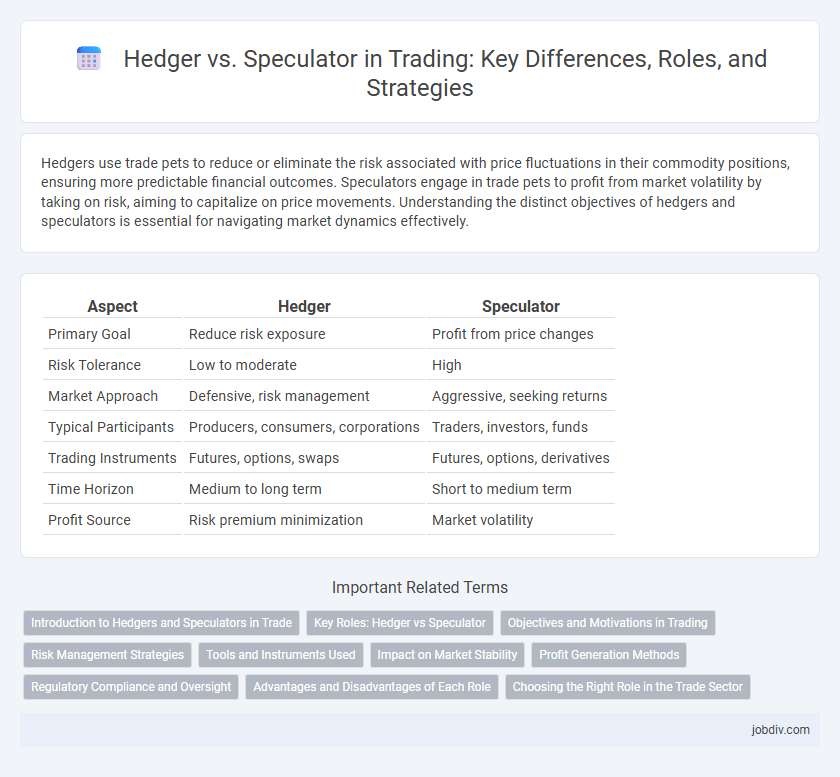 Hedger vs. Speculator in Trading: Key Differences, Roles, and Strategies

Hedgers use trade pets to reduce or eliminate the risk associated with price fluctuations in their commodity positions, ensuring more predictable financial outcomes. Speculators engage in trade pets to profit from market volatility by taking on risk, aiming to capitalize on price movements. Understanding the distinct objectives of hedgers and speculators is essential for navigating market dynamics effectively.

| Aspect | Hedger | Speculator |
|---|---|---|
| Primary Goal | Reduce risk exposure | Profit from price changes |
| Risk Tolerance | Low to moderate | High |
| Market Approach | Defensive, risk management | Aggressive, seeking returns |
| Typical Participants | Producers, consumers, corporations | Traders, investors, funds |
| Trading Instruments | Futures, options, swaps | Futures, options, derivatives |
| Time Horizon | Medium to long term | Short to medium term |
| Profit Source | Risk premium minimization | Market volatility |

Important Related Terms

Introduction to Hedgers and Speculators in Trade
Key Roles: Hedger vs Speculator
Objectives and Motivations in Trading
Risk Management Strategies
Tools and Instruments Used
Impact on Market Stability
Profit Generation Methods
Regulatory Compliance and Oversight
Advantages and Disadvantages of Each Role
Choosing the Right Role in the Trade Sector

jobdiv.com