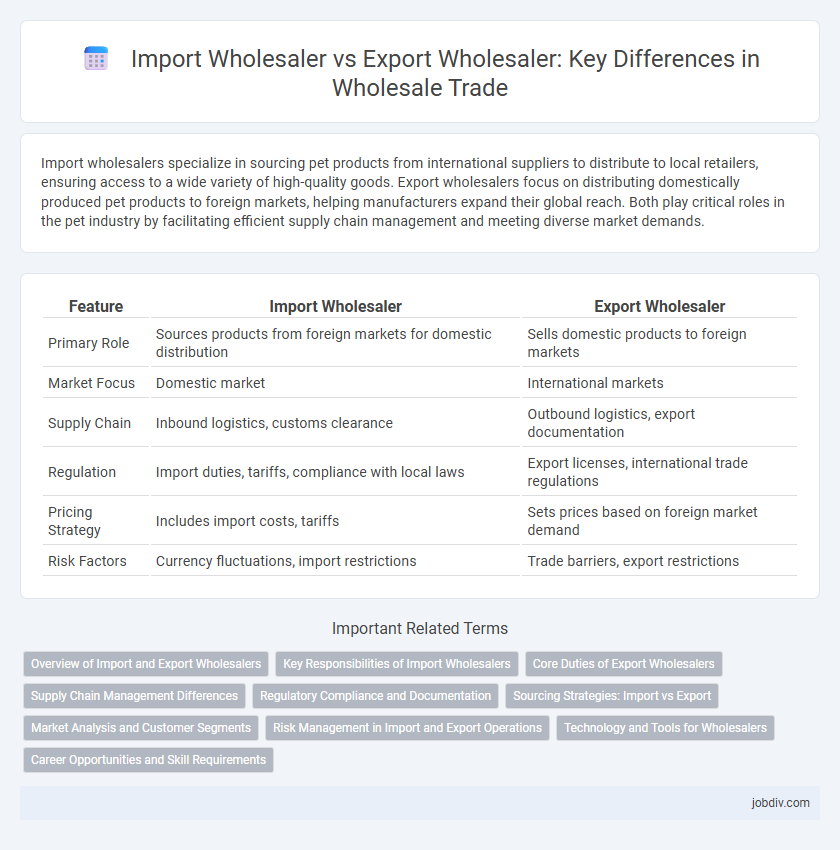 Import Wholesaler vs Export Wholesaler: Key Differences in Wholesale Trade

Import wholesalers specialize in sourcing pet products from international suppliers to distribute to local retailers, ensuring access to a wide variety of high-quality goods. Export wholesalers focus on distributing domestically produced pet products to foreign markets, helping manufacturers expand their global reach. Both play critical roles in the pet industry by facilitating efficient supply chain management and meeting diverse market demands.

| Feature | Import Wholesaler | Export Wholesaler |
|---|---|---|
| Primary Role | Sources products from foreign markets for domestic distribution | Sells domestic products to foreign markets |
| Market Focus | Domestic market | International markets |
| Supply Chain | Inbound logistics, customs clearance | Outbound logistics, export documentation |
| Regulation | Import duties, tariffs, compliance with local laws | Export licenses, international trade regulations |
| Pricing Strategy | Includes import costs, tariffs | Sets prices based on foreign market demand |
| Risk Factors | Currency fluctuations, import restrictions | Trade barriers, export restrictions |

Important Related Terms

Overview of Import and Export Wholesalers
Key Responsibilities of Import Wholesalers
Core Duties of Export Wholesalers
Supply Chain Management Differences
Regulatory Compliance and Documentation
Sourcing Strategies: Import vs Export
Market Analysis and Customer Segments
Risk Management in Import and Export Operations
Technology and Tools for Wholesalers
Career Opportunities and Skill Requirements

jobdiv.com