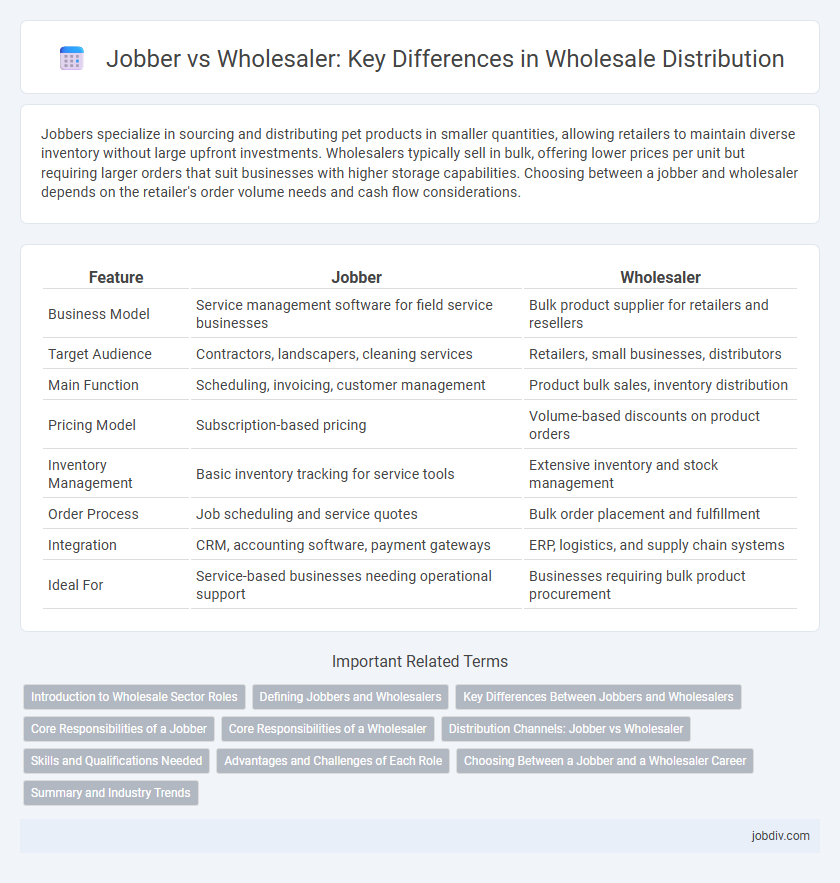 Jobber vs Wholesaler: Key Differences in Wholesale Distribution

Jobbers specialize in sourcing and distributing pet products in smaller quantities, allowing retailers to maintain diverse inventory without large upfront investments. Wholesalers typically sell in bulk, offering lower prices per unit but requiring larger orders that suit businesses with higher storage capabilities. Choosing between a jobber and wholesaler depends on the retailer's order volume needs and cash flow considerations.

| Feature | Jobber | Wholesaler |
|---|---|---|
| Business Model | Service management software for field service businesses | Bulk product supplier for retailers and resellers |
| Target Audience | Contractors, landscapers, cleaning services | Retailers, small businesses, distributors |
| Main Function | Scheduling, invoicing, customer management | Product bulk sales, inventory distribution |
| Pricing Model | Subscription-based pricing | Volume-based discounts on product orders |
| Inventory Management | Basic inventory tracking for service tools | Extensive inventory and stock management |
| Order Process | Job scheduling and service quotes | Bulk order placement and fulfillment |
| Integration | CRM, accounting software, payment gateways | ERP, logistics, and supply chain systems |
| Ideal For | Service-based businesses needing operational support | Businesses requiring bulk product procurement |

Important Related Terms

Introduction to Wholesale Sector Roles
Defining Jobbers and Wholesalers
Key Differences Between Jobbers and Wholesalers
Core Responsibilities of a Jobber
Core Responsibilities of a Wholesaler
Distribution Channels: Jobber vs Wholesaler
Skills and Qualifications Needed
Advantages and Challenges of Each Role
Choosing Between a Jobber and a Wholesaler Career
Summary and Industry Trends

jobdiv.com