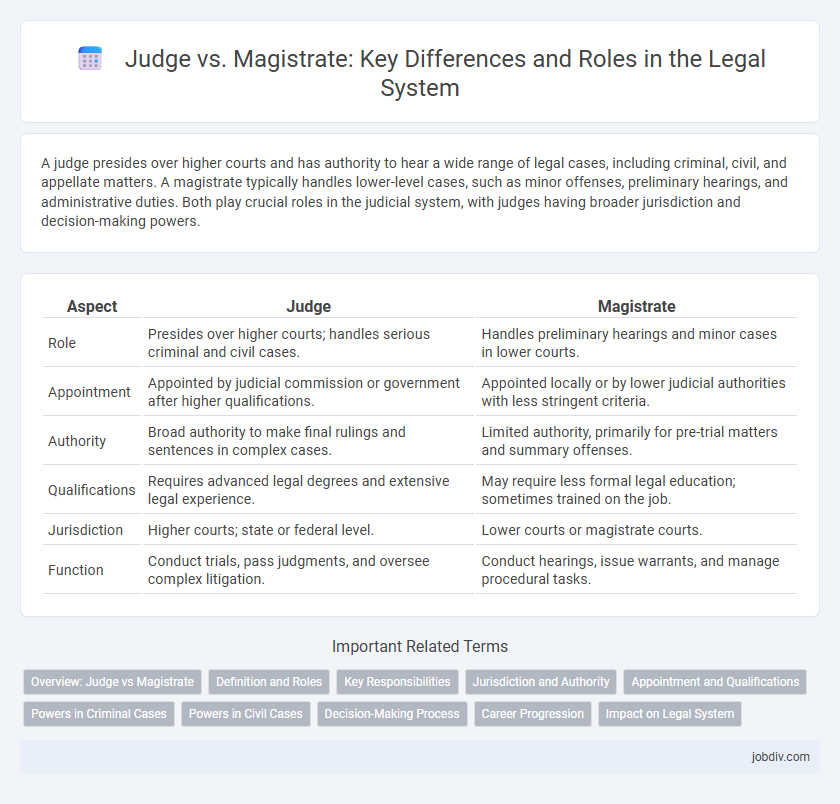 Judge vs. Magistrate: Key Differences and Roles in the Legal System

A judge presides over higher courts and has authority to hear a wide range of legal cases, including criminal, civil, and appellate matters. A magistrate typically handles lower-level cases, such as minor offenses, preliminary hearings, and administrative duties. Both play crucial roles in the judicial system, with judges having broader jurisdiction and decision-making powers.

| Aspect | Judge | Magistrate |
|---|---|---|
| Role | Presides over higher courts; handles serious criminal and civil cases. | Handles preliminary hearings and minor cases in lower courts. |
| Appointment | Appointed by judicial commission or government after higher qualifications. | Appointed locally or by lower judicial authorities with less stringent criteria. |
| Authority | Broad authority to make final rulings and sentences in complex cases. | Limited authority, primarily for pre-trial matters and summary offenses. |
| Qualifications | Requires advanced legal degrees and extensive legal experience. | May require less formal legal education; sometimes trained on the job. |
| Jurisdiction | Higher courts; state or federal level. | Lower courts or magistrate courts. |
| Function | Conduct trials, pass judgments, and oversee complex litigation. | Conduct hearings, issue warrants, and manage procedural tasks. |

Important Related Terms

Overview: Judge vs Magistrate
Definition and Roles
Key Responsibilities
Jurisdiction and Authority
Appointment and Qualifications
Powers in Criminal Cases
Powers in Civil Cases
Decision-Making Process
Career Progression
Impact on Legal System

jobdiv.com