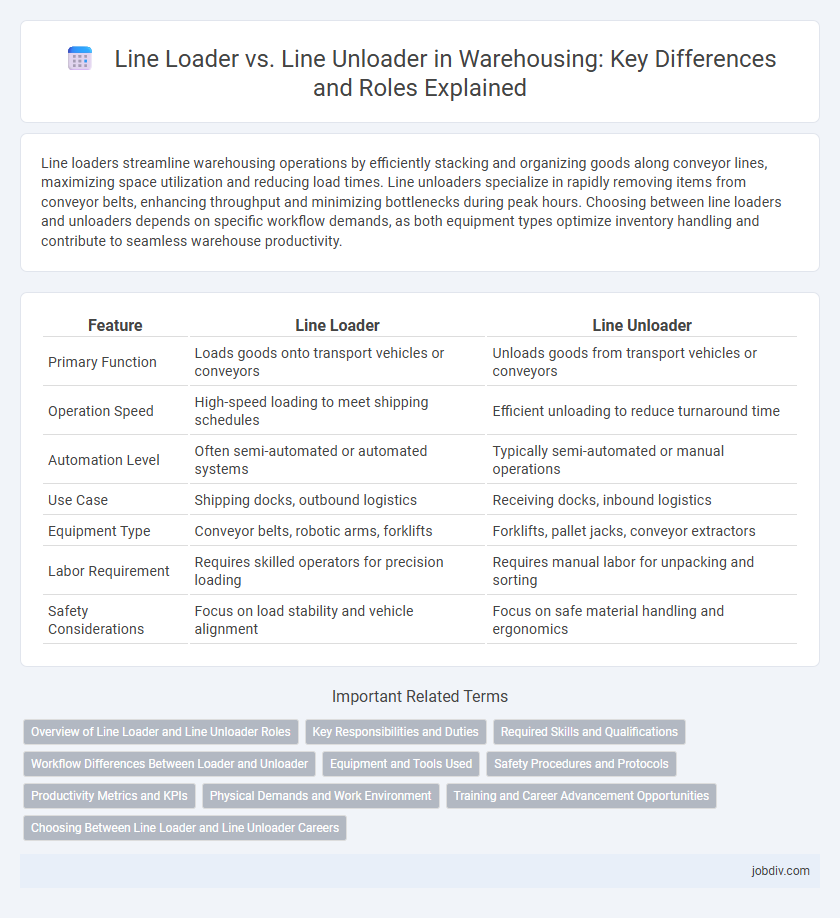 Line Loader vs. Line Unloader in Warehousing: Key Differences and Roles Explained

Line loaders streamline warehousing operations by efficiently stacking and organizing goods along conveyor lines, maximizing space utilization and reducing load times. Line unloaders specialize in rapidly removing items from conveyor belts, enhancing throughput and minimizing bottlenecks during peak hours. Choosing between line loaders and unloaders depends on specific workflow demands, as both equipment types optimize inventory handling and contribute to seamless warehouse productivity.

| Feature | Line Loader | Line Unloader |
|---|---|---|
| Primary Function | Loads goods onto transport vehicles or conveyors | Unloads goods from transport vehicles or conveyors |
| Operation Speed | High-speed loading to meet shipping schedules | Efficient unloading to reduce turnaround time |
| Automation Level | Often semi-automated or automated systems | Typically semi-automated or manual operations |
| Use Case | Shipping docks, outbound logistics | Receiving docks, inbound logistics |
| Equipment Type | Conveyor belts, robotic arms, forklifts | Forklifts, pallet jacks, conveyor extractors |
| Labor Requirement | Requires skilled operators for precision loading | Requires manual labor for unpacking and sorting |
| Safety Considerations | Focus on load stability and vehicle alignment | Focus on safe material handling and ergonomics |

Important Related Terms

Overview of Line Loader and Line Unloader Roles
Key Responsibilities and Duties
Required Skills and Qualifications
Workflow Differences Between Loader and Unloader
Equipment and Tools Used
Safety Procedures and Protocols
Productivity Metrics and KPIs
Physical Demands and Work Environment
Training and Career Advancement Opportunities
Choosing Between Line Loader and Line Unloader Careers

jobdiv.com