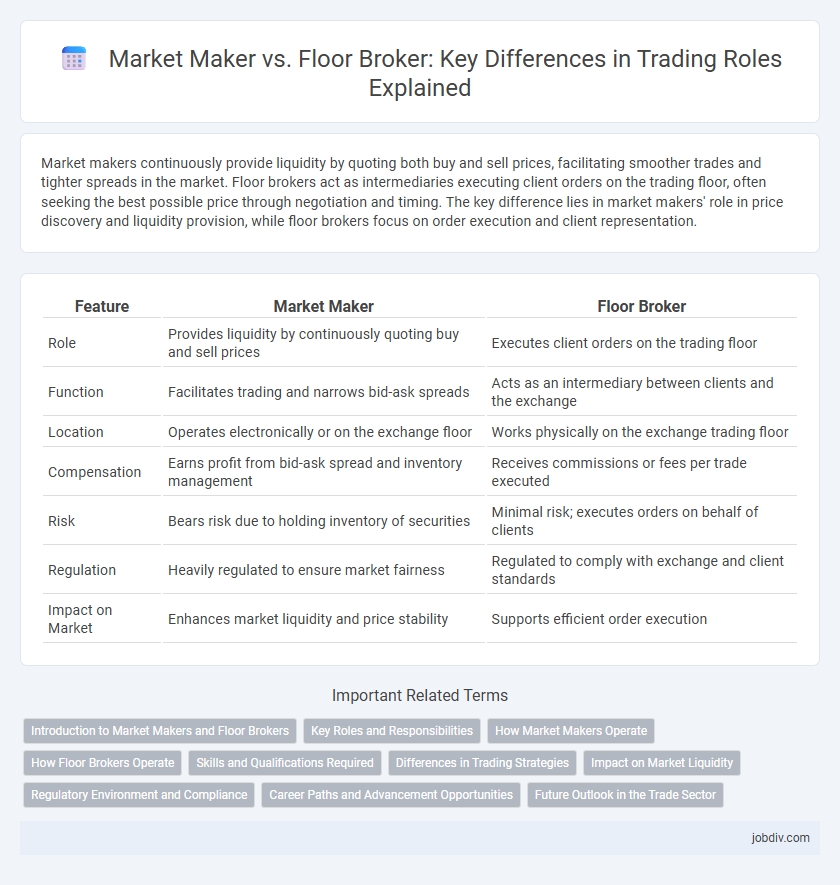 Market Maker vs. Floor Broker: Key Differences in Trading Roles Explained

Market makers continuously provide liquidity by quoting both buy and sell prices, facilitating smoother trades and tighter spreads in the market. Floor brokers act as intermediaries executing client orders on the trading floor, often seeking the best possible price through negotiation and timing. The key difference lies in market makers' role in price discovery and liquidity provision, while floor brokers focus on order execution and client representation.

| Feature | Market Maker | Floor Broker |
|---|---|---|
| Role | Provides liquidity by continuously quoting buy and sell prices | Executes client orders on the trading floor |
| Function | Facilitates trading and narrows bid-ask spreads | Acts as an intermediary between clients and the exchange |
| Location | Operates electronically or on the exchange floor | Works physically on the exchange trading floor |
| Compensation | Earns profit from bid-ask spread and inventory management | Receives commissions or fees per trade executed |
| Risk | Bears risk due to holding inventory of securities | Minimal risk; executes orders on behalf of clients |
| Regulation | Heavily regulated to ensure market fairness | Regulated to comply with exchange and client standards |
| Impact on Market | Enhances market liquidity and price stability | Supports efficient order execution |

Important Related Terms

Introduction to Market Makers and Floor Brokers
Key Roles and Responsibilities
How Market Makers Operate
How Floor Brokers Operate
Skills and Qualifications Required
Differences in Trading Strategies
Impact on Market Liquidity
Regulatory Environment and Compliance
Career Paths and Advancement Opportunities
Future Outlook in the Trade Sector

jobdiv.com